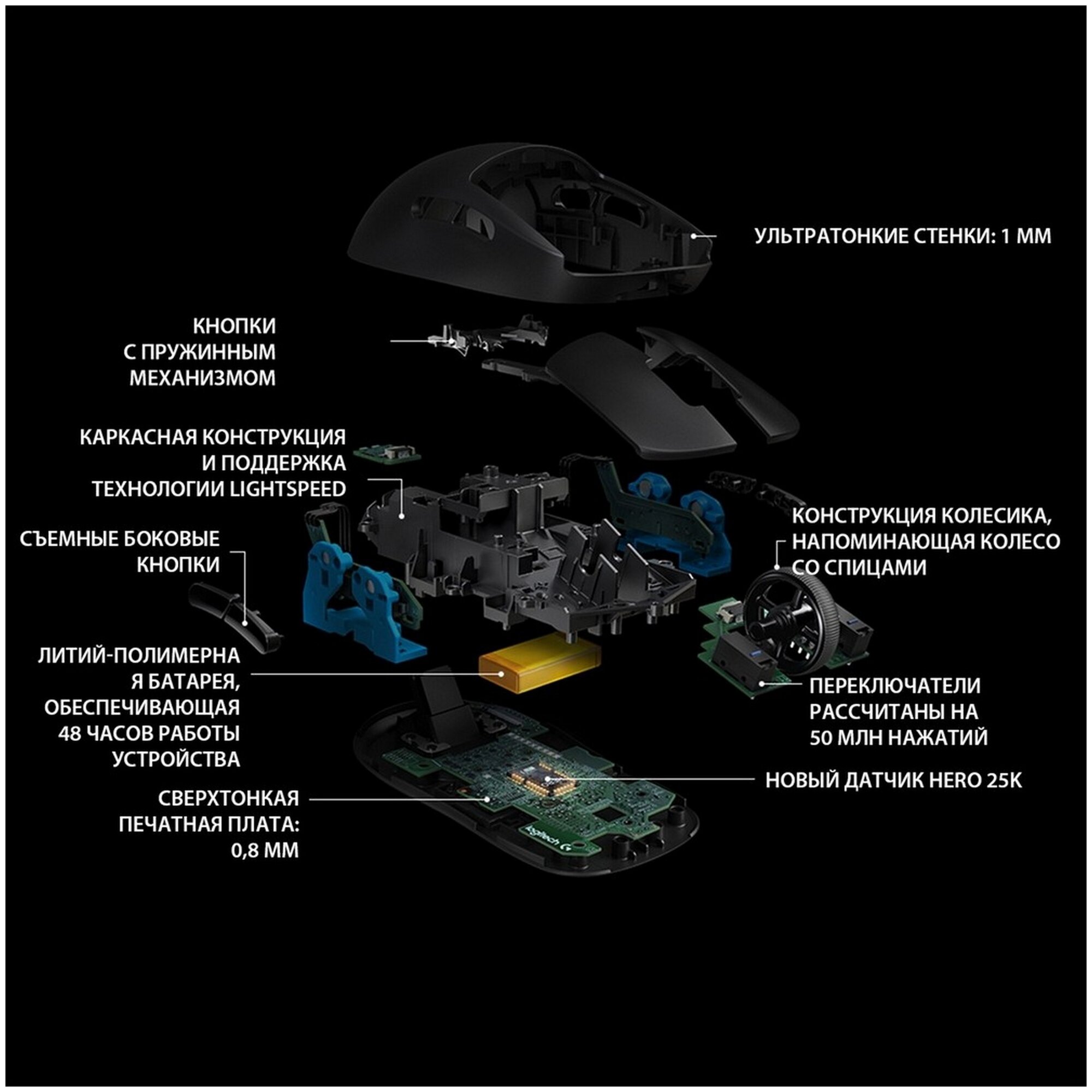 УЛЬТРАТОНКИЕ СТЕНКИ: 1 ММ

КНОПКИ С ПРУЖИННЫМ МЕХАНИЗМОМ

КАРКАСНАЯ КОНСТРУКЦИЯ И ПОДДЕРЖКА ТЕХНОЛОГИИ LIGHTSPEED

СЪЕМНЫЕ БОКОВЫЕ КНОПКИ

КОНСТРУКЦИЯ КОЛЕСИКА, НАПОМИНАЮЩАЯ КОЛЕСО СО СПИЦАМИ

ЛИТИЙ-ПОЛИМЕРНА Я БАТАРЕЯ, ОБЕСПЕЧИВАЮЩАЯ 48 ЧАСОВ РАБОТЫ УСТРОЙСТВА

ПЕРЕКЛЮЧАТЕЛИ РАССЧИТАНЫ НА 50 МЛН НАЖАТИЙ

НОВЫЙ ДАТЧИК HERO 25K

СВЕРХТОНКАЯ ПЕЧАТНАЯ ПЛАТА: 0,8 ММ

logitech G