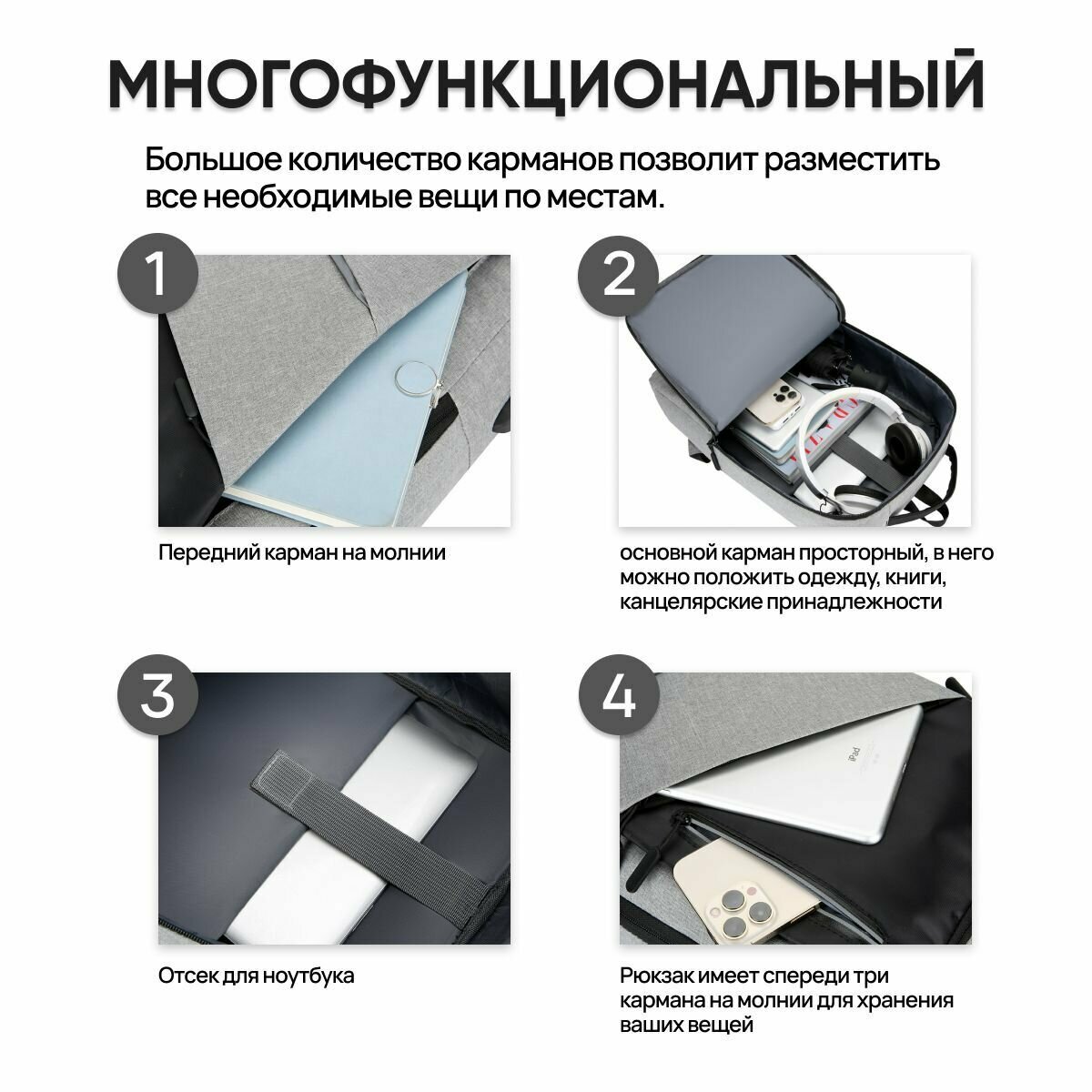 МНОГОФУНКЦИОНАЛЬНЫЙ

Большое количество карманов позволит разместить все необходимые вещи по местам.

1

Передний карман на молнии

2

основной карман просторный, в него можно положить одежду, книги, канцелярские принадлежности

3

Отсек для ноутбука

4

iPad

Рюкзак имеет спереди три кармана на молнии для хранения ваших вещей