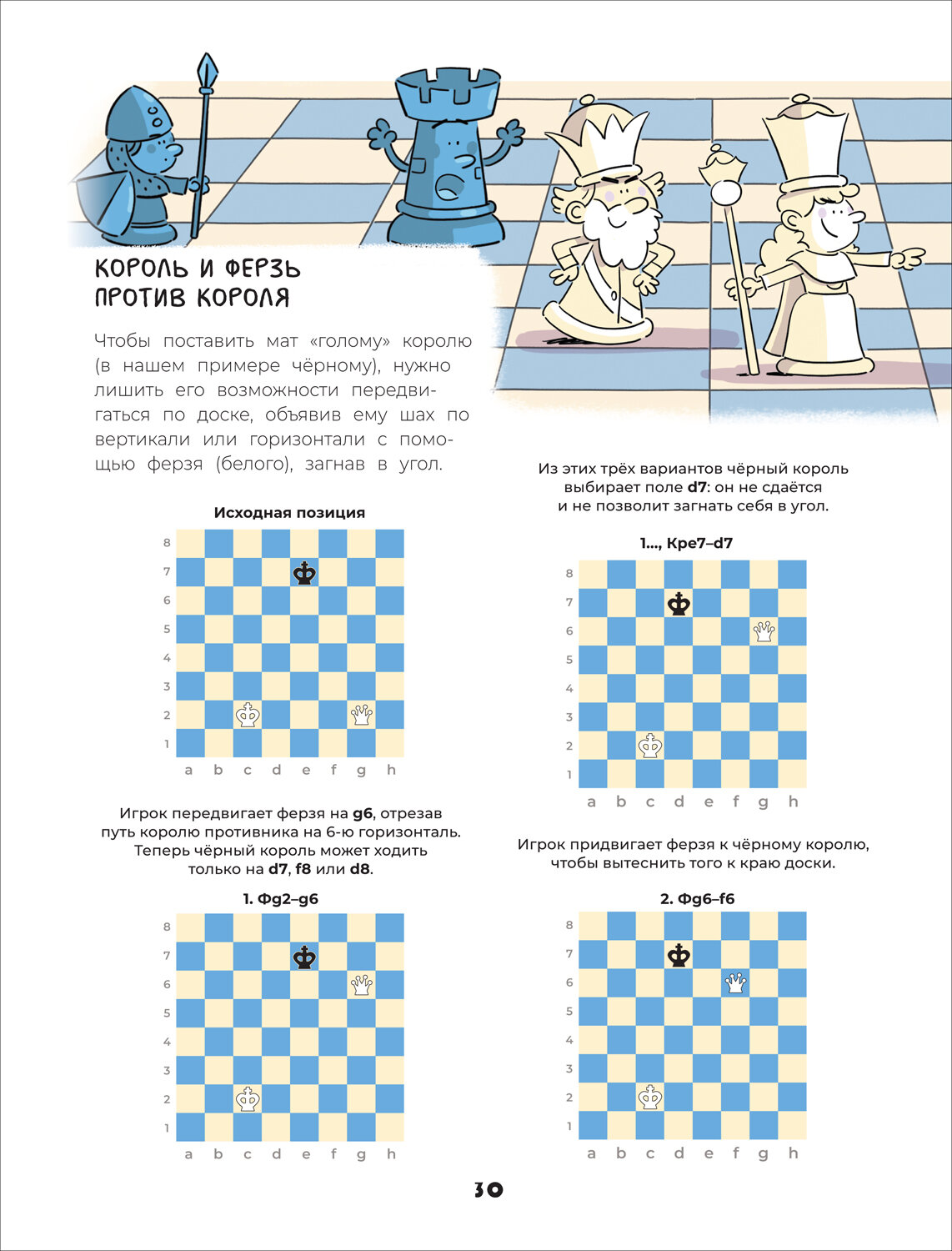 КОРОЛЬ И ФЕРЗЬ ПРОТИВ КОРОЛЯ

Чтобы поставить мат «голому» королю (в нашем примере чёрному), нужно лишить его возможности передвигаться по доске, объявив ему шах по вертикали или горизонтали с помощью ферзя (белого), загнав в угол.

Исходная позиция

8
7
6
5
4
3
2
1
a b c d e f g h

Игрок передвигает ферзя на **g6**, отрезав путь королю противника на 6-ю горизонталь. Теперь чёрный король может ходить только на **d7**, **f8** или **d8**.

1. Фg2–g6

8
7
6
5
4
3
2
1
a b c d e f g h

Из этих трёх вариантов чёрный король выбирает поле **d7**: он не сдаётся и не позволит загнать себя в угол.

1..., Кре7–d7

8
7
6
5
4
3
2
1
a b c d e f g h

Игрок придвигает ферзя к чёрному королю, чтобы вытеснить того к краю доски.

2. Фg6–f6

8
7
6
5
4
3
2
1
a b c d e f g h

30