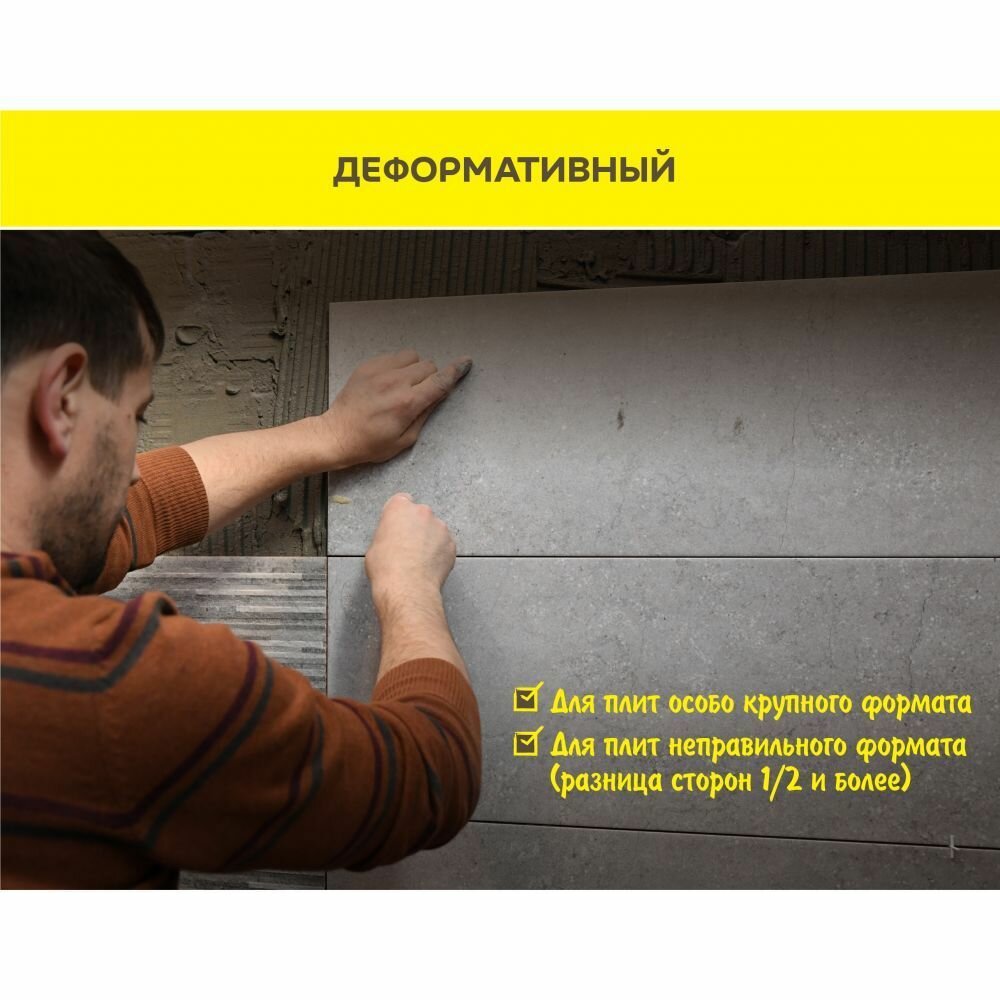 ДЕФОРМАТИВНЫЙ

Для плит особо крупного формата

Для плит неправильного формата (разница сторон 1/2 и более)