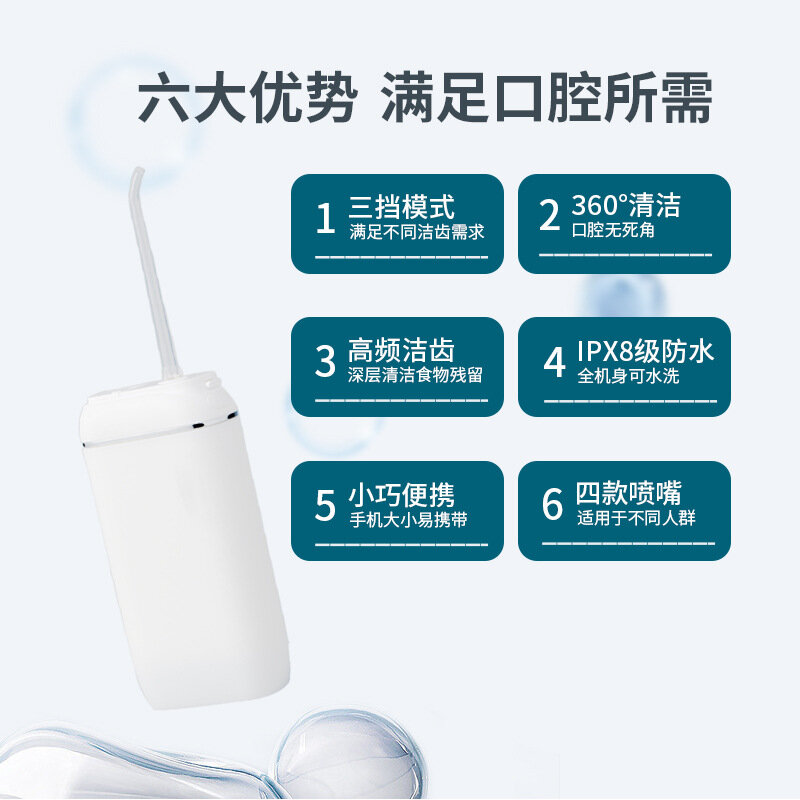 六大优势 满足口腔所需

1 三挡模式
满足不同洁齿需求

2 360°清洁
口腔无死角

3 高频洁齿
深层清洁食物残留

4 IPX8级防水
全机身可水洗

5 小巧便携
手机大小易携带

6 四款喷嘴
适用于不同人群