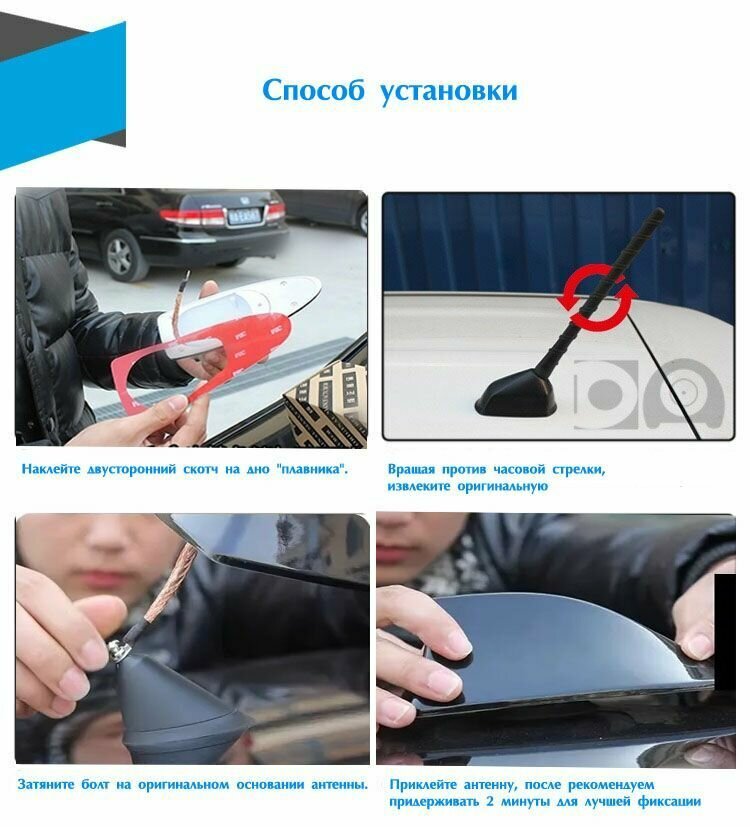 Способ установки

Наклейте двусторонний скотч на дно "плавника".

Вращая против часовой стрелки, извлеките оригинальную

Затяните болт на оригинальном основании антенны.

Приклейте антенну, после рекомендуем придерживать 2 минуты для лучшей фиксации