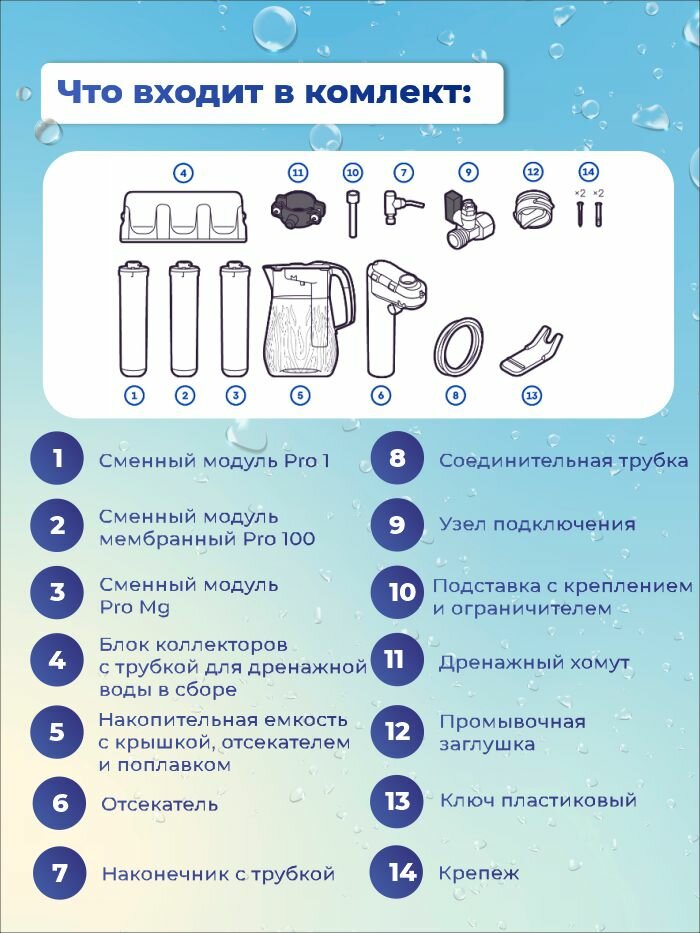 Что входит в комлект:

4 11 10 7 9 12 14
×2 ×2

1 2 3 5 6 8 13

1 Сменный модуль Pro 1

2 Сменный модуль мембранный Pro 100

3 Сменный модуль Pro Mg

4 Блок коллекторов с трубкой для дренажной воды в сборе

5 Накопительная емкость с крышкой, отсекателем и поплавком

6 Отсекатель

7 Наконечник с трубкой

8 Соединительная трубка

9 Узел подключения

10 Подставка с креплением и ограничителем

11 Дренажный хомут

12 Промывочная заглушка

13 Ключ пластиковый

14 Крепеж