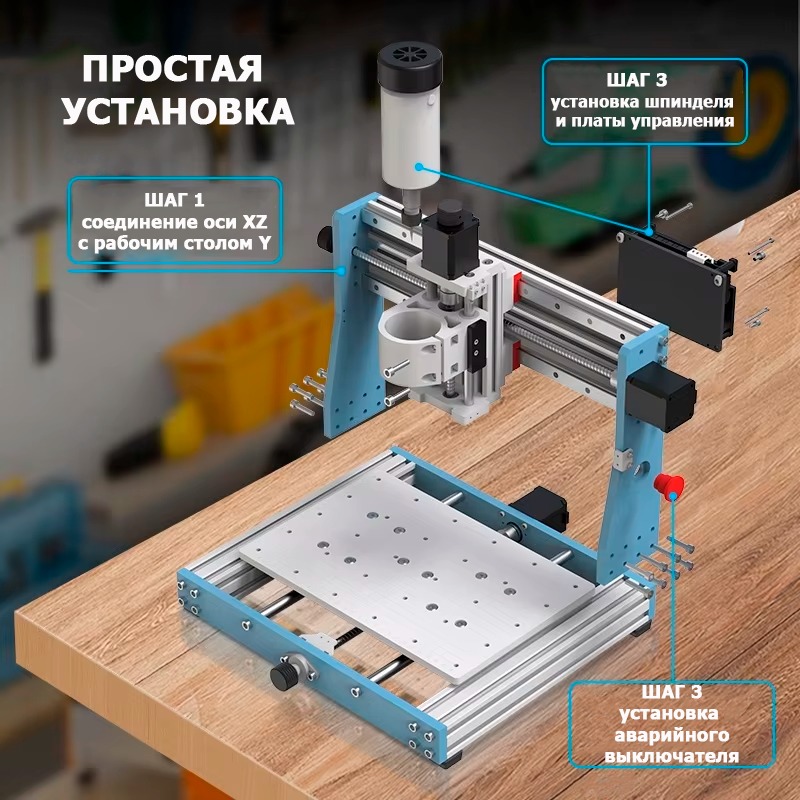 ПРОСТАЯ УСТАНОВКА

ШАГ 3
установка шпинделя и платы управления

ШАГ 1
соединение оси XZ с рабочим столом Y

ШАГ 3
установка аварийного выключателя