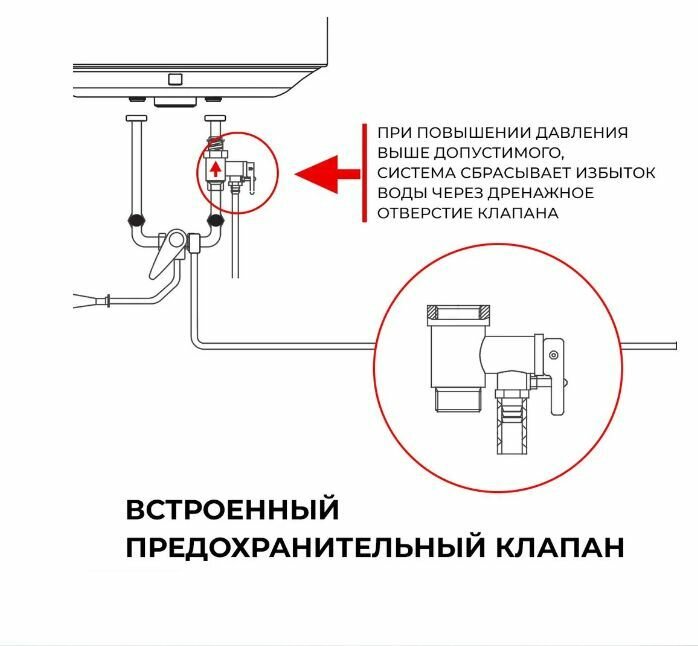 ПРИ ПОВЫШЕНИИ ДАВЛЕНИЯ ВЫШЕ ДОПУСТИМОГО, СИСТЕМА СБРАСЫВАЕТ ИЗБЫТОК ВОДЫ ЧЕРЕЗ ДРЕНАЖНОЕ ОТВЕРСТИЕ КЛАПАНА

ВСТРОЕННЫЙ ПРЕДОХРАНИТЕЛЬНЫЙ КЛАПАН