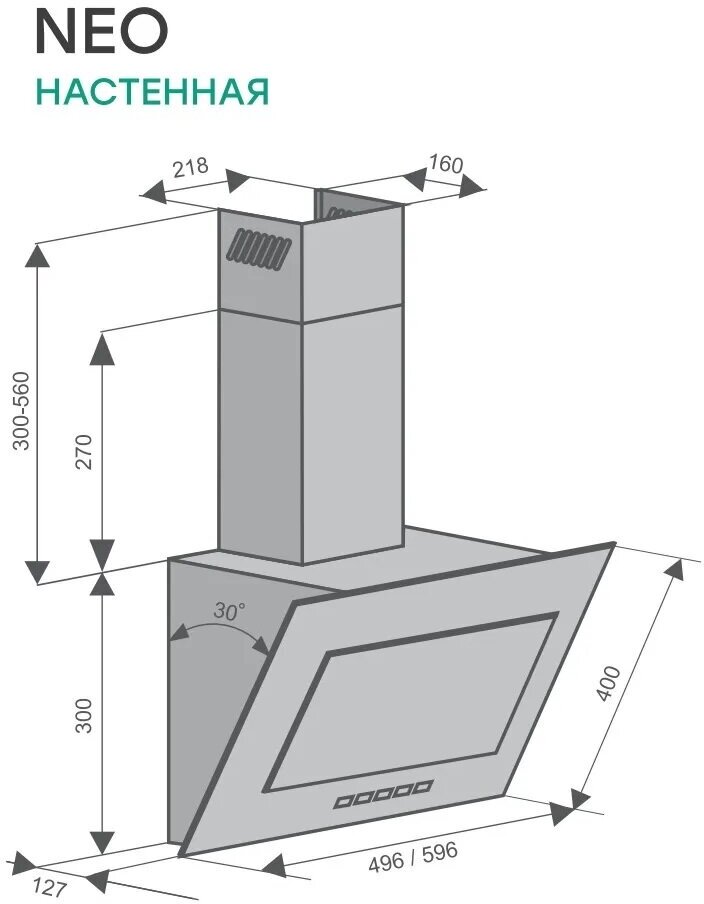 NEO
НАСТЕННАЯ

218
160
300-560
270
30°
300
400
496 / 596
127