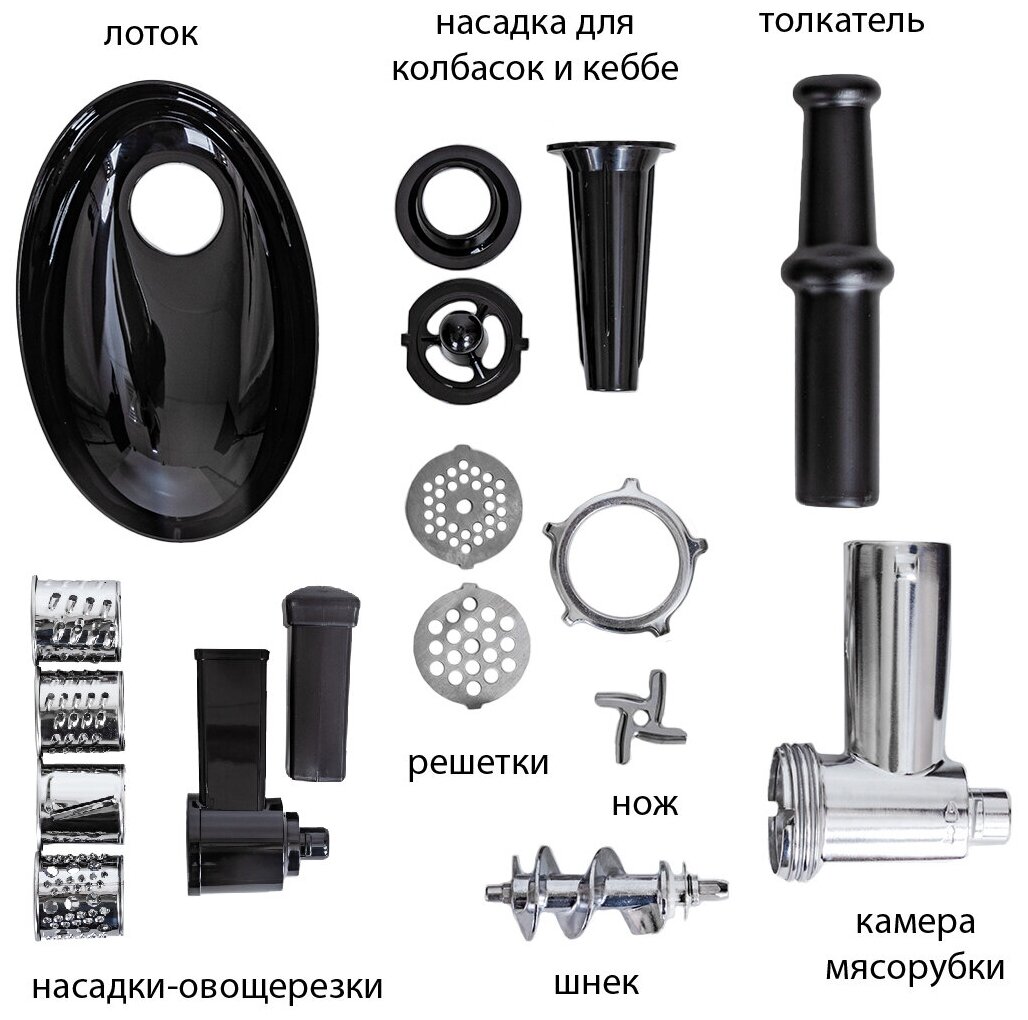 лоток

насадка для колбасок и кеббе

толкатель

решетки

нож

насадки-овощерезки

шнек

камера мясорубки