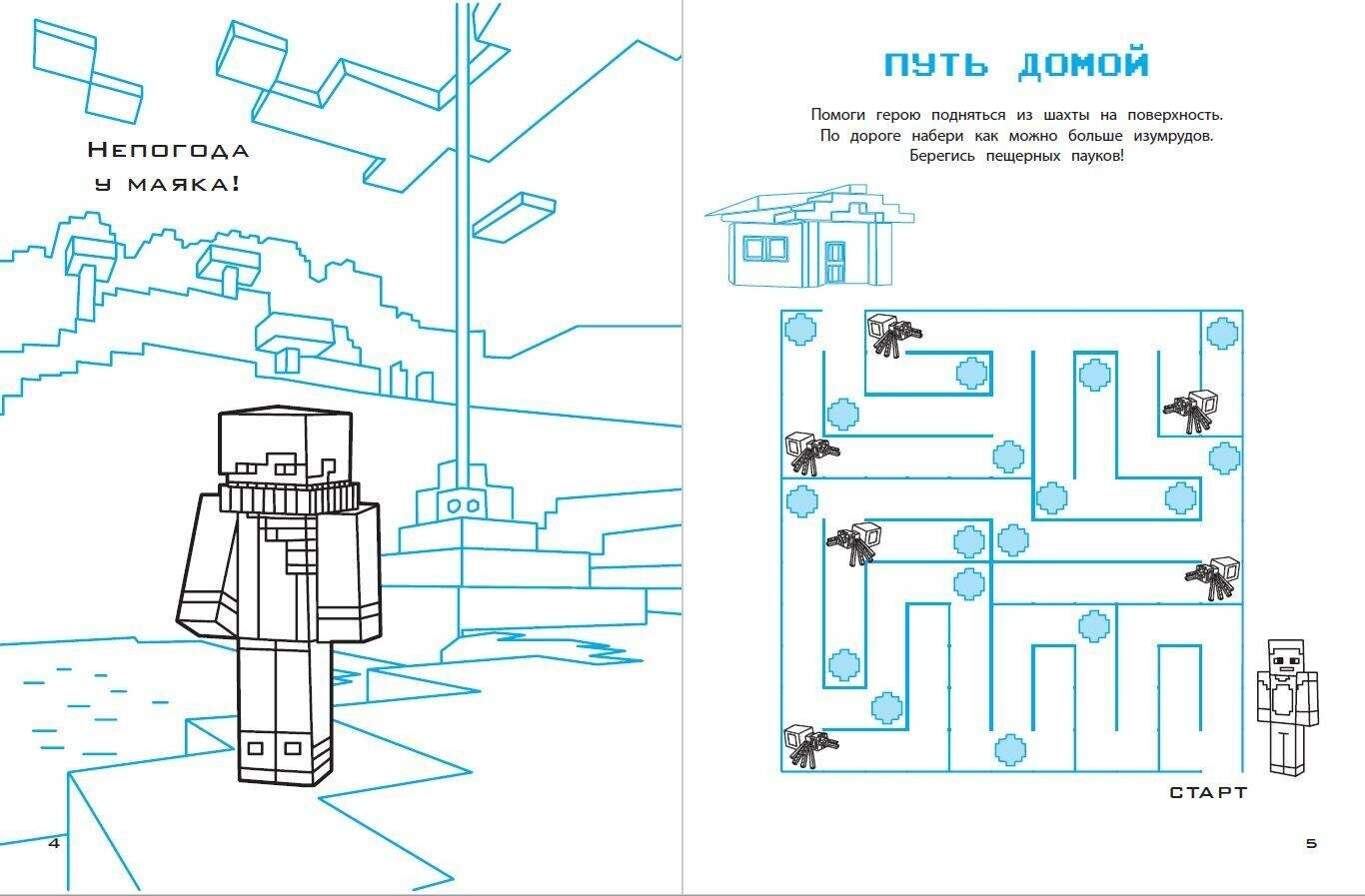 Непогода у маяка!

4

ПУТЬ ДОМОЙ

Помоги герою подняться из шахты на поверхность. По дороге набери как можно больше изумрудов. Берегись пещерных пауков!

СТАРТ

5