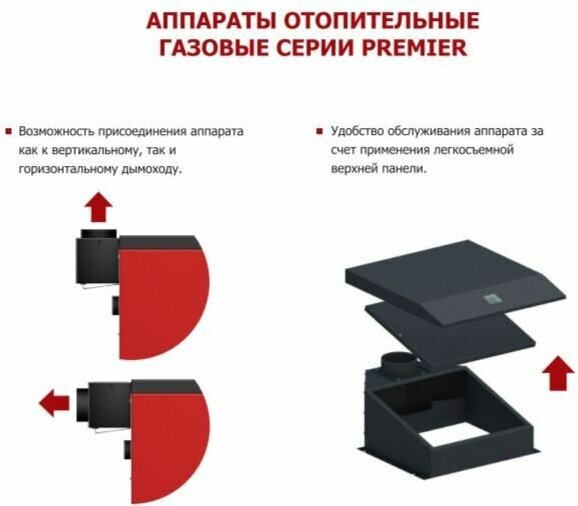 АППАРАТЫ ОТОПИТЕЛЬНЫЕ ГАЗОВЫЕ СЕРИИ PREMIER

Возможность присоединения аппарата как к вертикальному, так и горизонтальному дымоходу.

Удобство обслуживания аппарата за счет применения легкосъемной верхней панели.