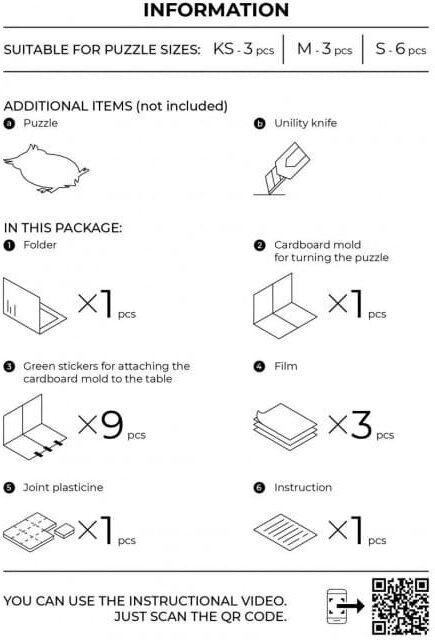 INFORMATION

SUITABLE FOR PUZZLE SIZES: KS - 3 pcs | M - 3 pcs | S - 6 pcs

ADDITIONAL ITEMS (not included)

a Puzzle

b Unility knife

IN THIS PACKAGE:

1 Folder

×1 pcs

2 Cardboard mold for turning the puzzle

×1 pcs

3 Green stickers for attaching the cardboard mold to the table

×9 pcs

4 Film

×3 pcs

5 Joint plasticine

×1 pcs

6 Instruction

×1 pcs

YOU CAN USE THE INSTRUCTIONAL VIDEO.
JUST SCAN THE QR CODE.