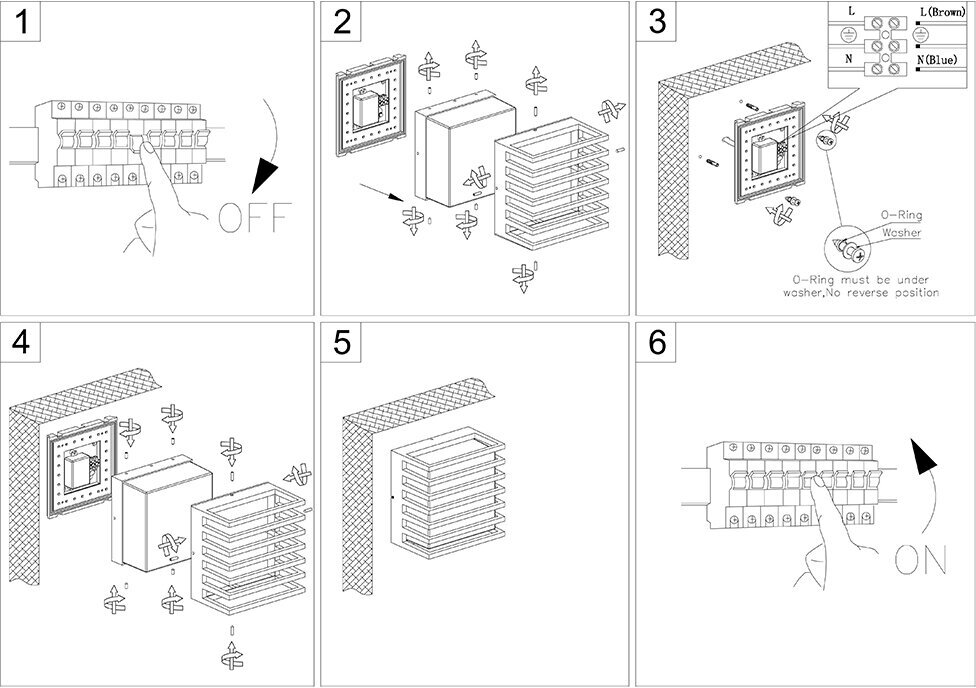 1

OFF

2

3

L

L(Brown)

N

N(Blue)

O-Ring

Washer

O-Ring must be under washer,No reverse position

4

5

6

ON