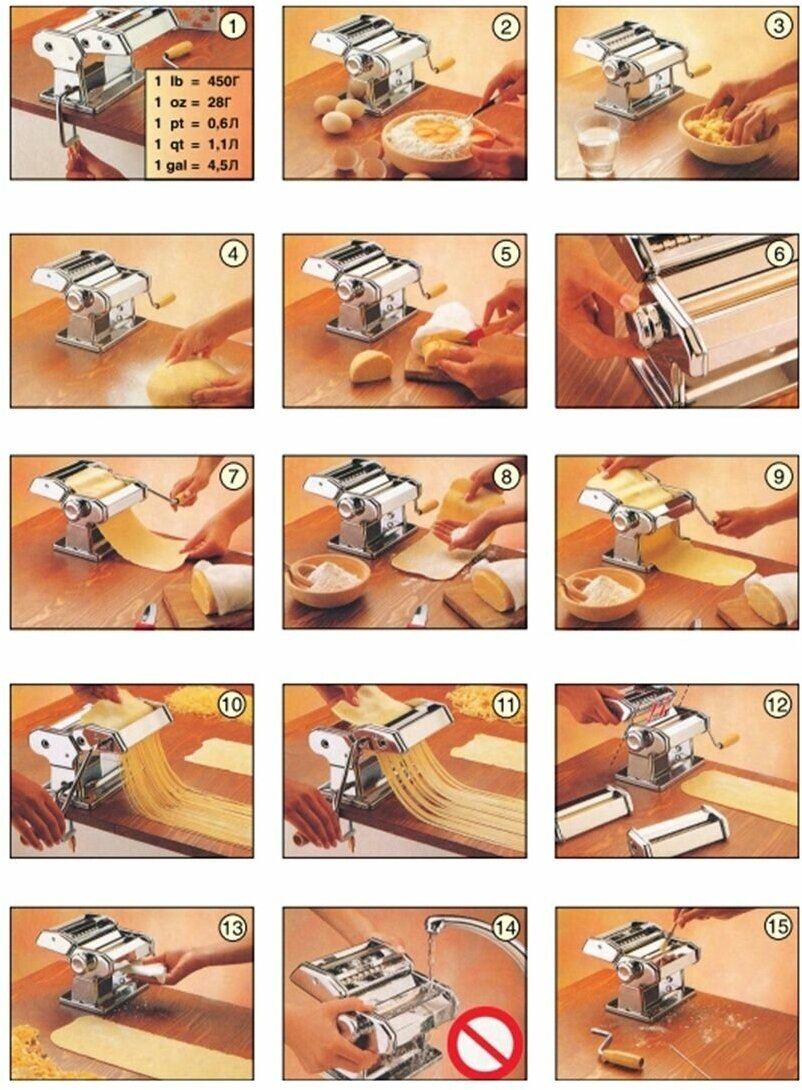 1

1 lb = 450Г
1 oz = 28Г
1 pt = 0,6Л
1 qt = 1,1Л
1 gal = 4,5Л

2

3

4

5

6

7

8

9

10

11

12

13

14

15