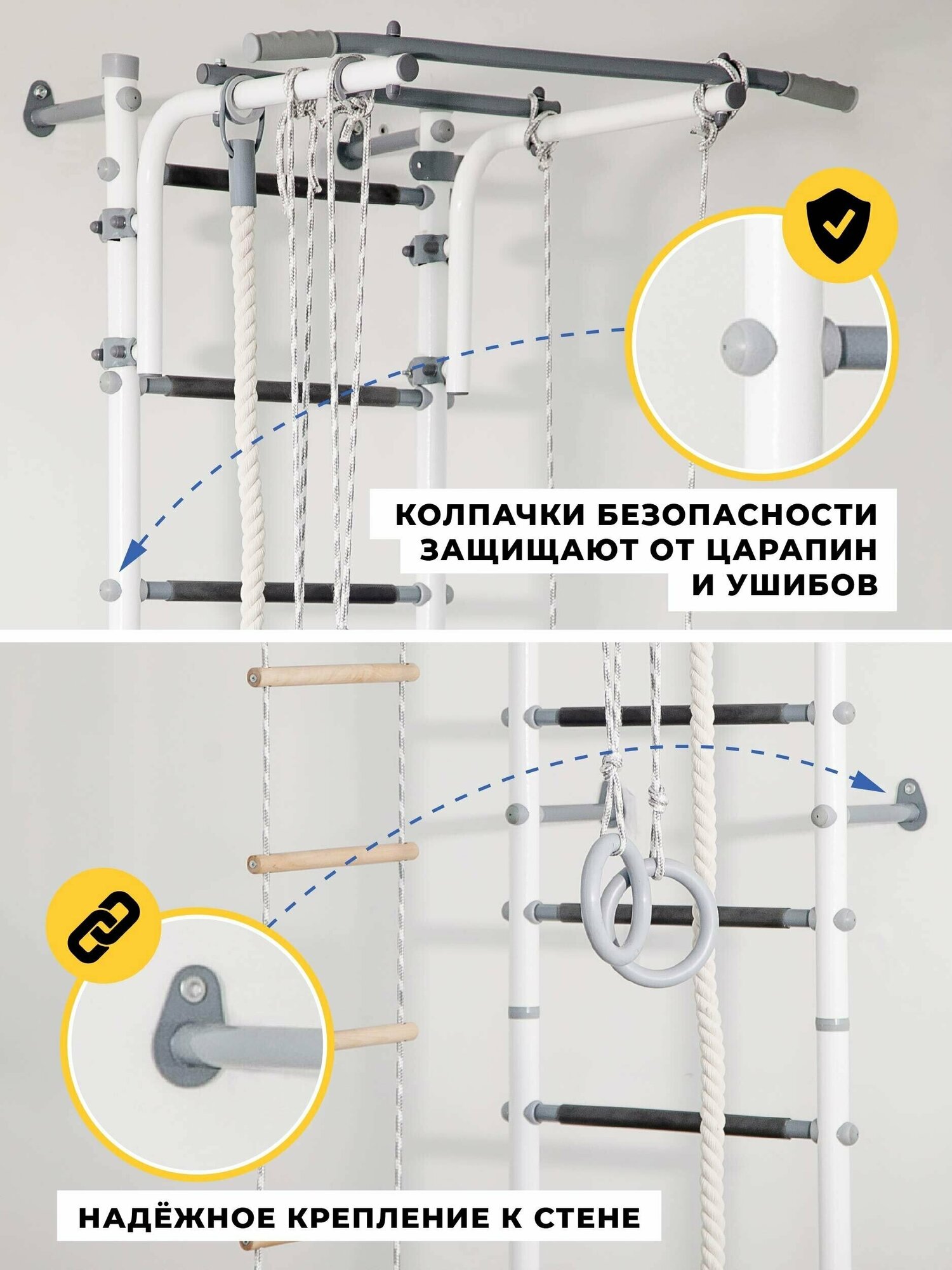 КОЛПАЧКИ БЕЗОПАСНОСТИ ЗАЩИЩАЮТ ОТ ЦАРАПИН И УШИБОВ

НАДЁЖНОЕ КРЕПЛЕНИЕ К СТЕНЕ