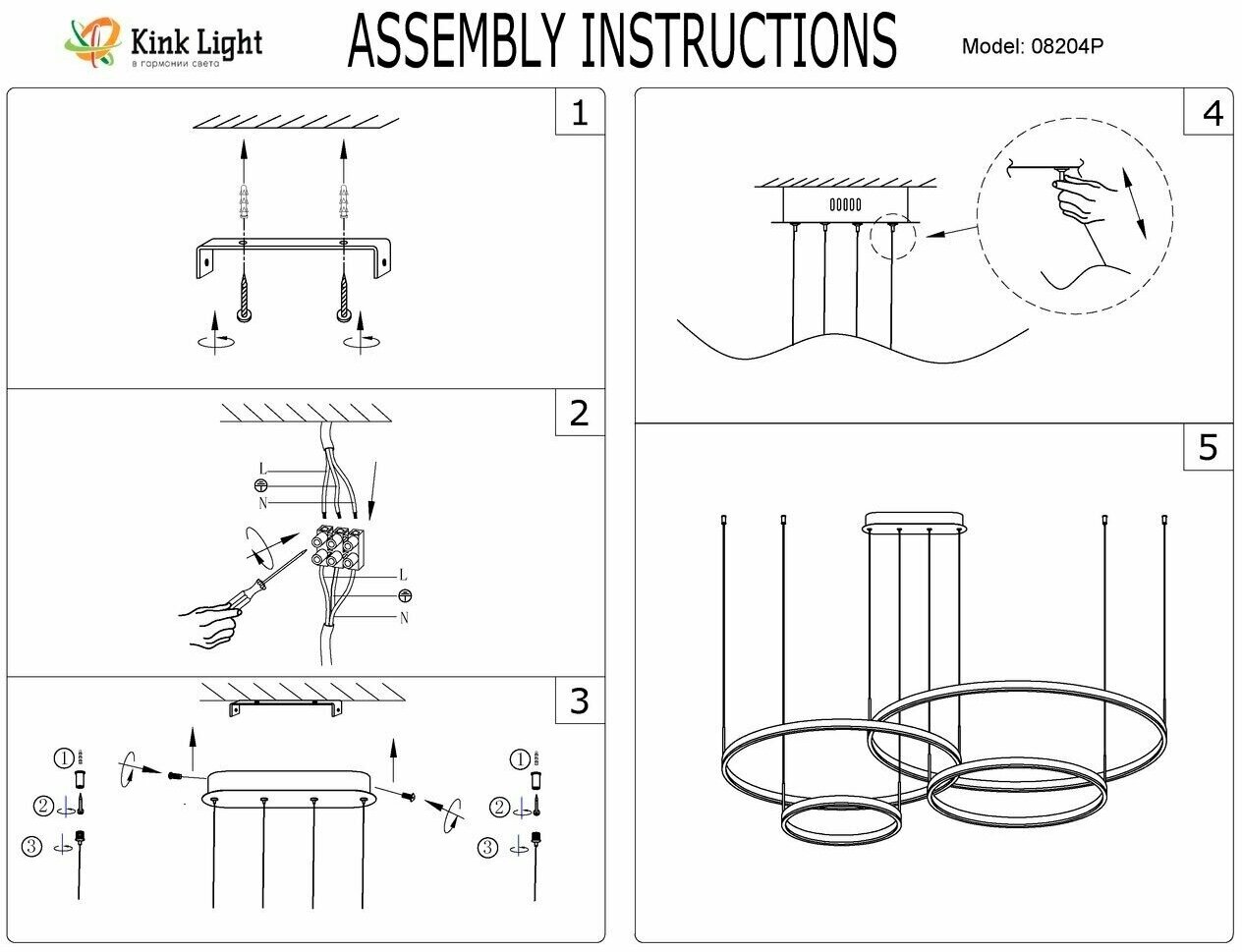 Kink Light
в гармонии света

ASSEMBLY INSTRUCTIONS

Model: 08204P

1

2

L
N
L
N

3

①
②
③
①
②
③

4

5