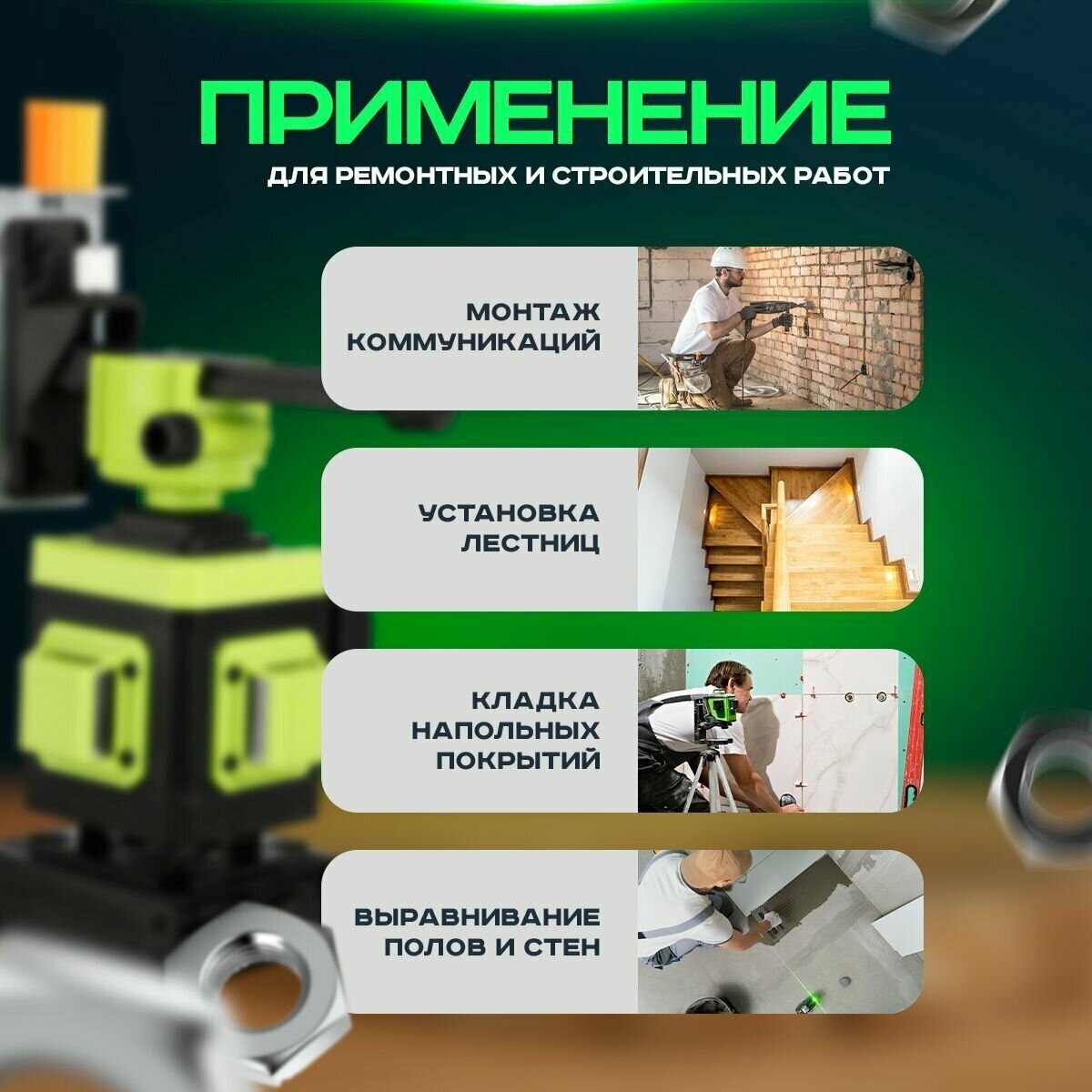 ПРИМЕНЕНИЕ
ДЛЯ РЕМОНТНЫХ И СТРОИТЕЛЬНЫХ РАБОТ

МОНТАЖ КОММУНИКАЦИЙ

УСТАНОВКА ЛЕСТНИЦ

КЛАДКА НАПОЛЬНЫХ ПОКРЫТИЙ

ВЫРАВНИВАНИЕ ПОЛОВ И СТЕН