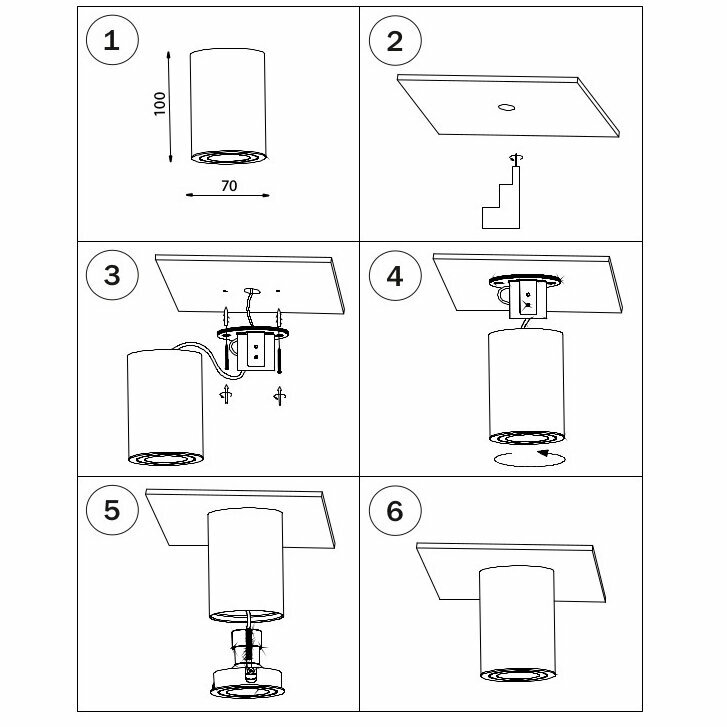 1

100

70

2

3

4

5

6