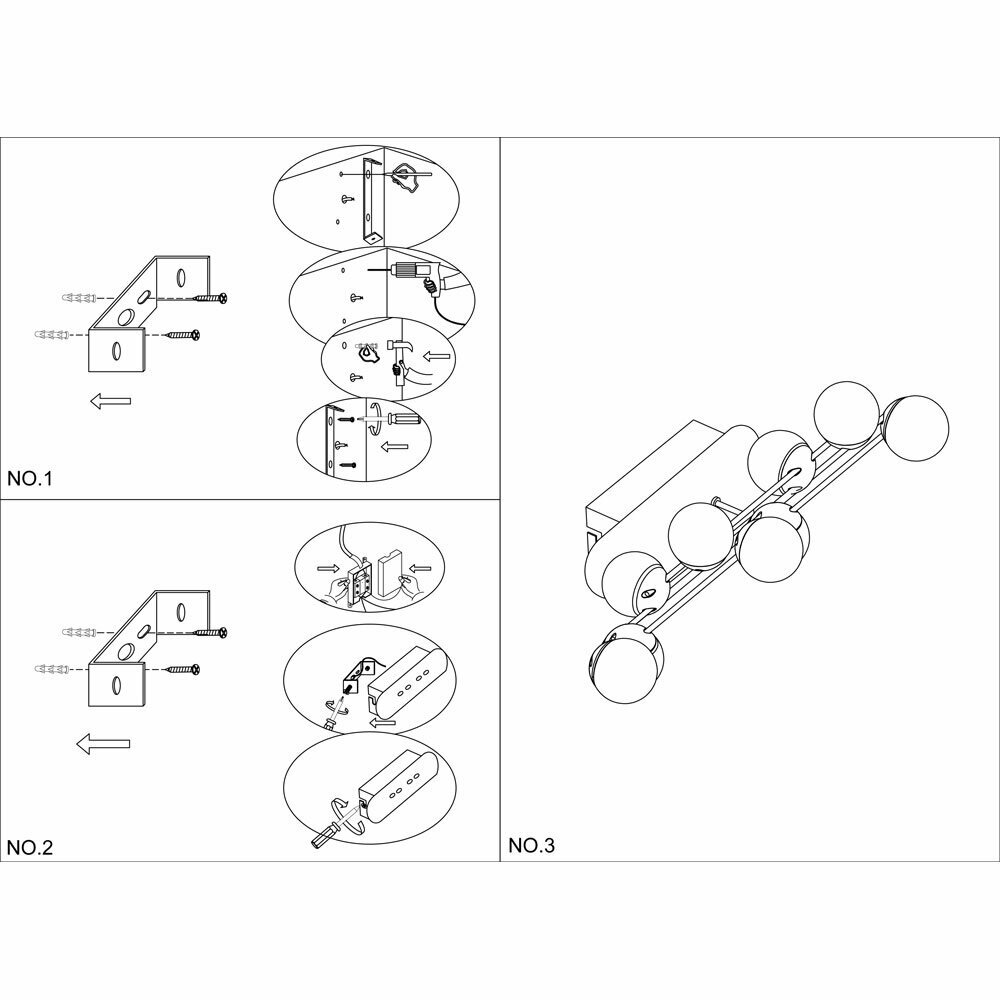 NO.1

NO.2

NO.3