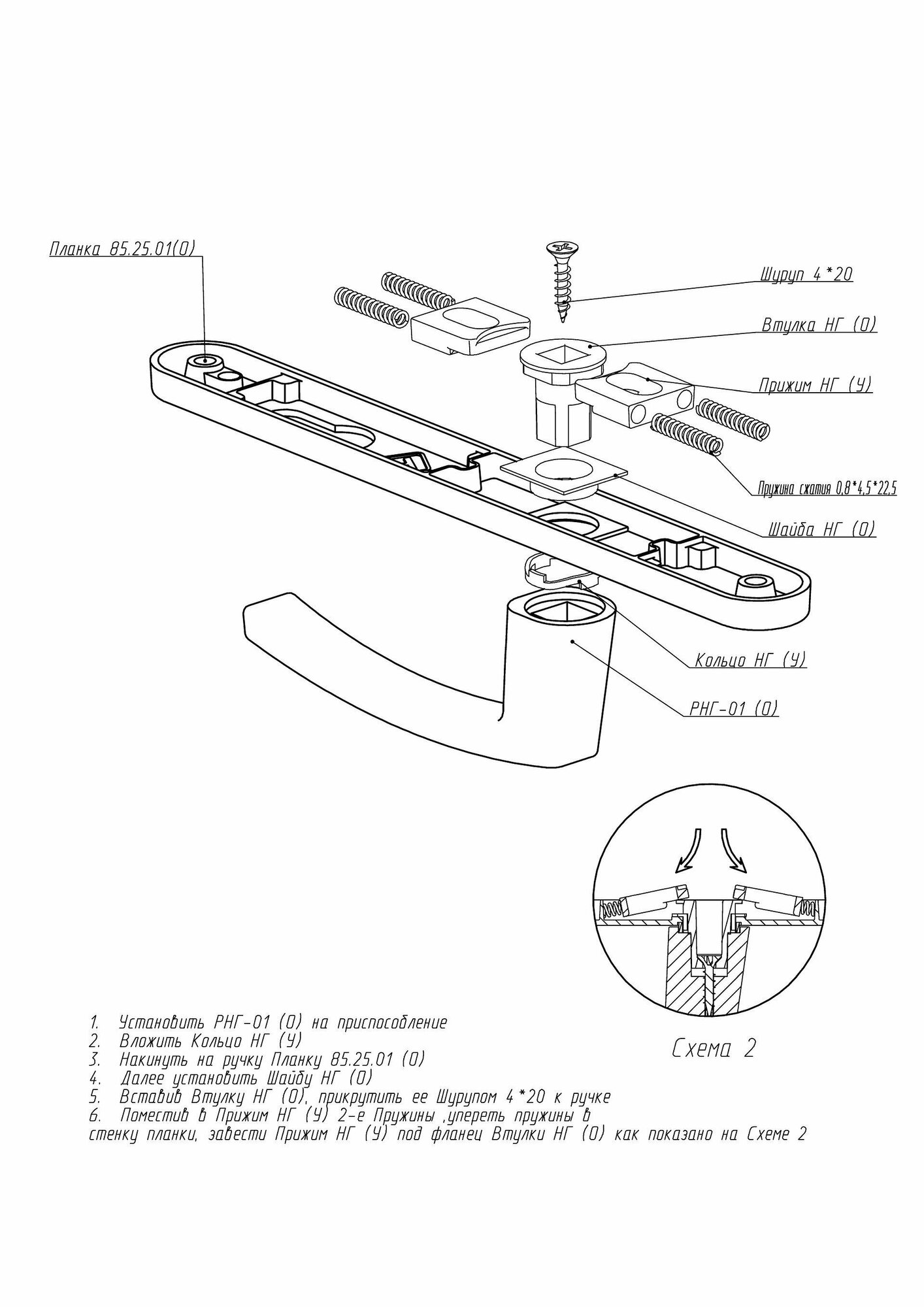 Планка 85.25.01(О)

Шуруп 4*20

Втулка НГ (О)

Прижим НГ (У)

Пружина сжатия 0,8*4,5*22,5

Шайба НГ (О)

Кольцо НГ (У)

РНГ-01 (О)

Схема 2

1. Установить РНГ-01 (О) на приспособление
2. Вложить Кольцо НГ (У)
3. Накинуть на ручку Планку 85.25.01 (О)
4. Далее установить Шайбу НГ (О)
5. Вставив Втулку НГ (О), прикрутить ее Шурупом 4*20 к ручке
6. Поместив в Прижим НГ (У) 2-е Пружины ,упереть пружины в стенку планки, завести Прижим НГ (У) под фланец Втулки НГ (О) как показано на Схеме 2