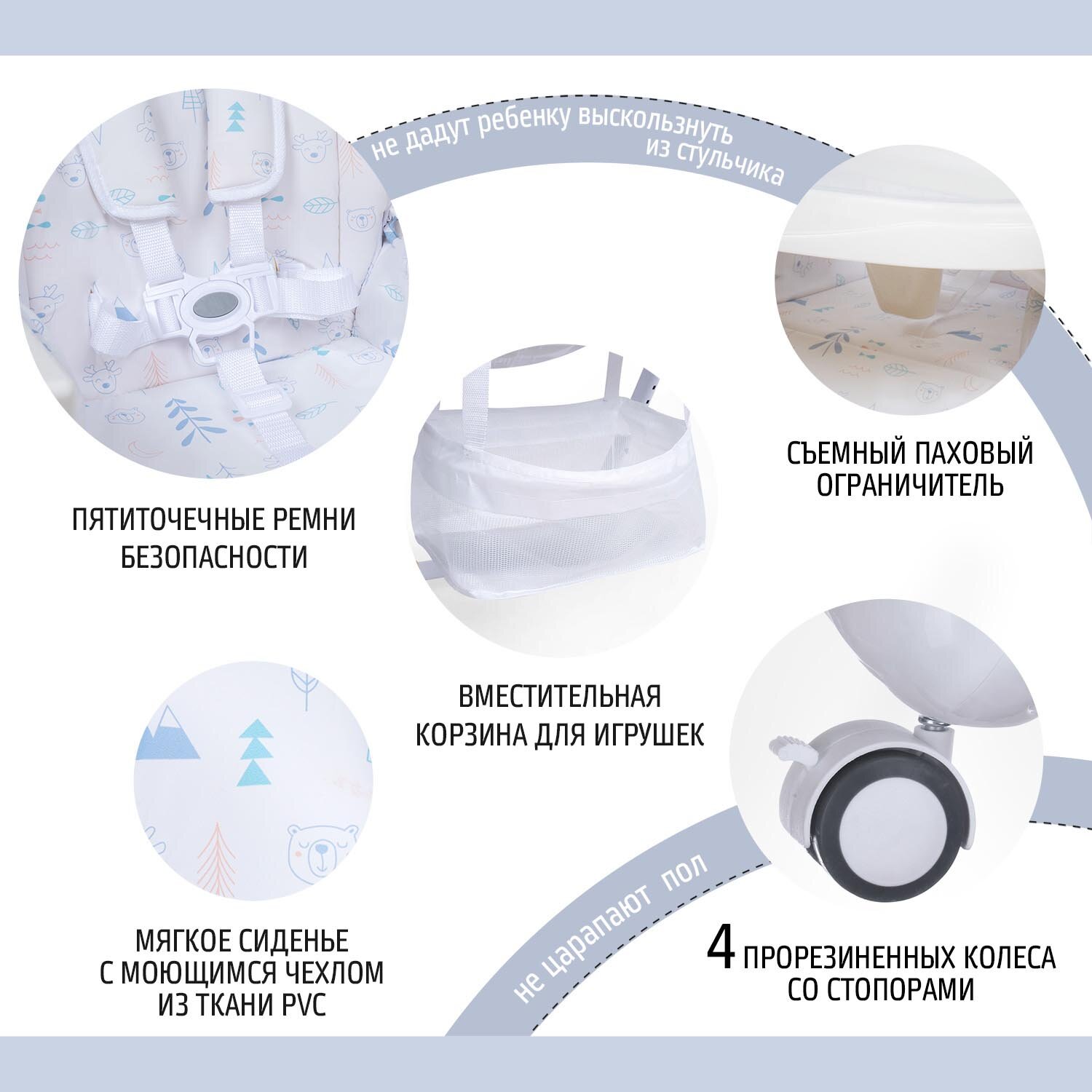 не дадут ребенку выскользнуть из стульчика

ПЯТИТОЧЕЧНЫЕ РЕМНИ БЕЗОПАСНОСТИ

СЪЕМНЫЙ ПАХОВЫЙ ОГРАНИЧИТЕЛЬ

ВМЕСТИТЕЛЬНАЯ КОРЗИНА ДЛЯ ИГРУШЕК

МЯГКОЕ СИДЕНЬЕ С МОЮЩИМСЯ ЧЕХЛОМ ИЗ ТКАНИ PVC

не царапают пол

4 ПРОРЕЗИНЕННЫХ КОЛЕСА СО СТОПОРАМИ