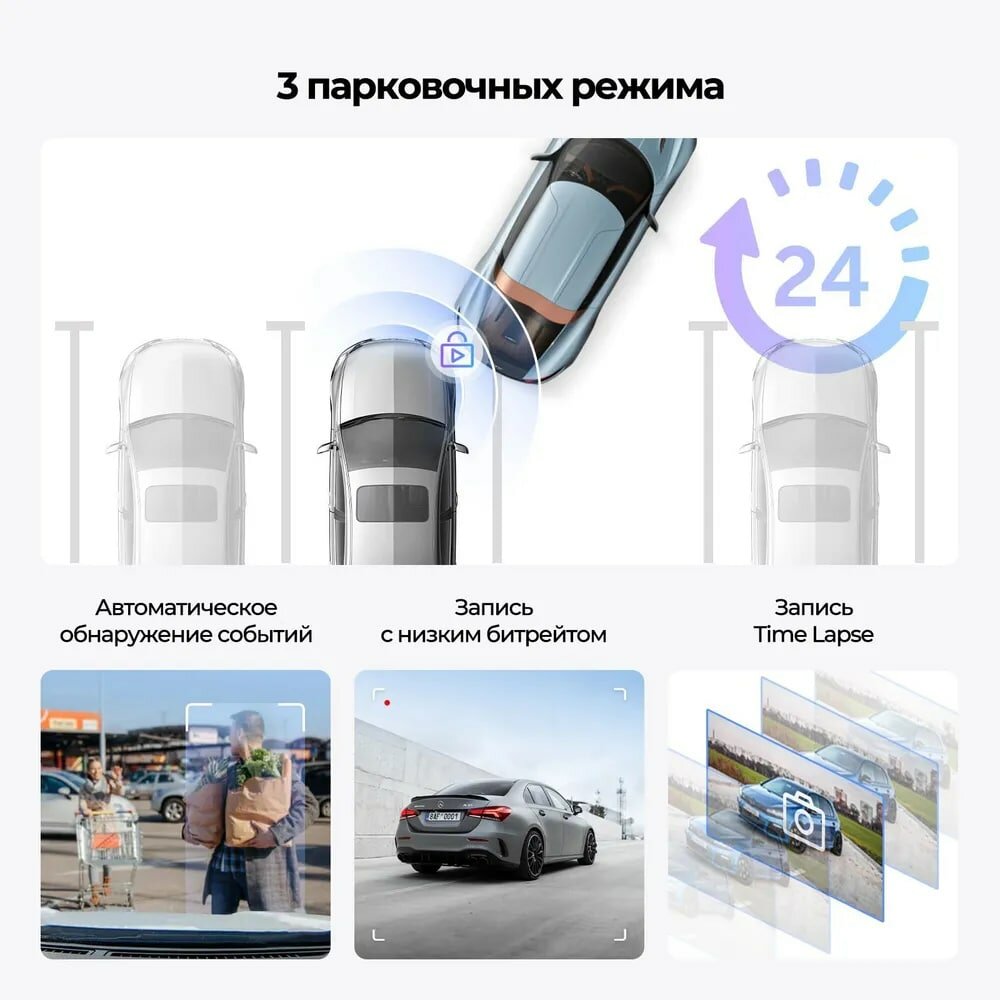 3 парковочных режима

24

Автоматическое обнаружение событий

Запись с низким битрейтом

Запись Time Lapse