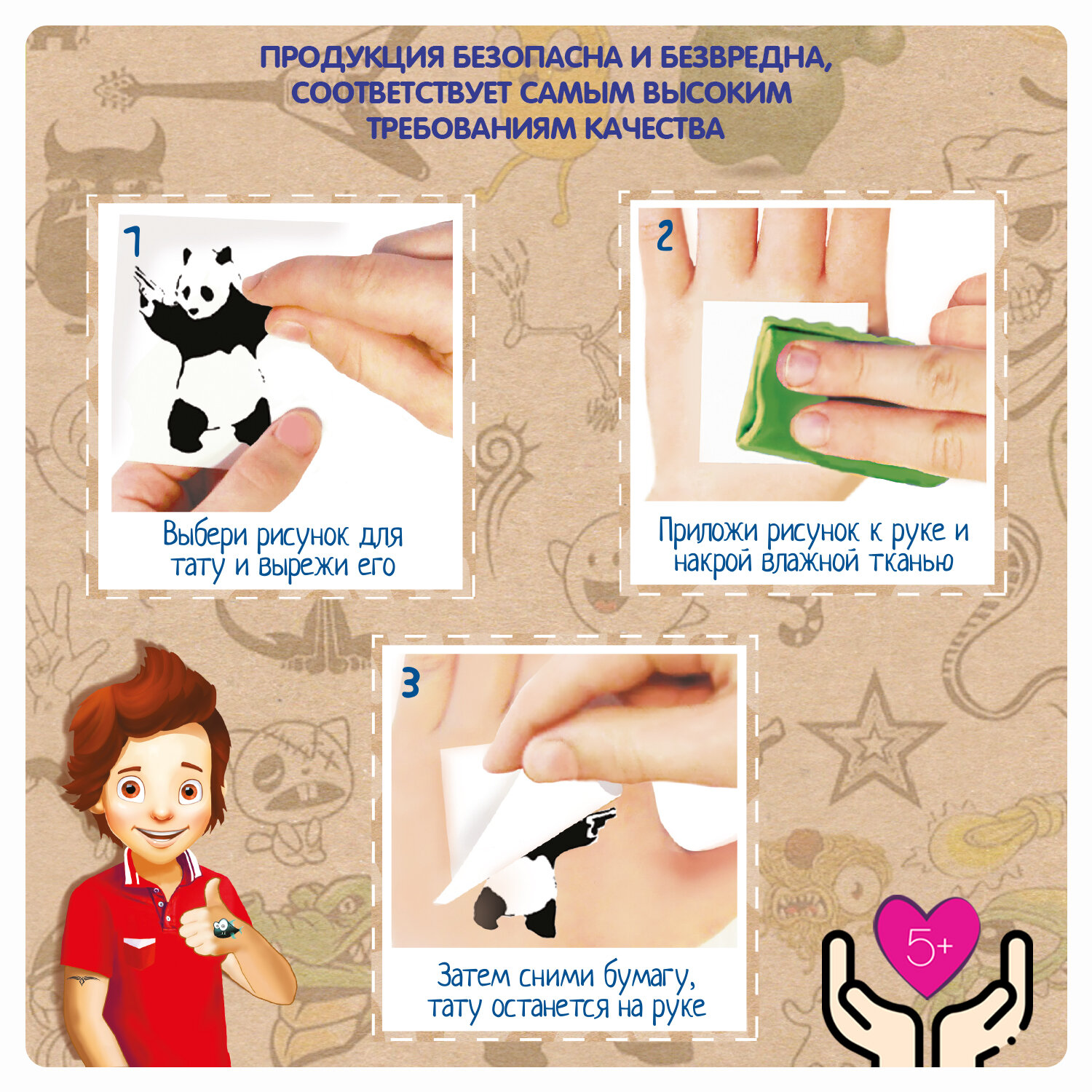 ПРОДУКЦИЯ БЕЗОПАСНА И БЕЗВРЕДНА, СООТВЕТСТВУЕТ САМЫМ ВЫСОКИМ ТРЕБОВАНИЯМ КАЧЕСТВА

1

Выбери рисунок для тату и вырежи его

2

Приложи рисунок к руке и накрой влажной тканью

3

Затем сними бумагу, тату останется на руке

5+