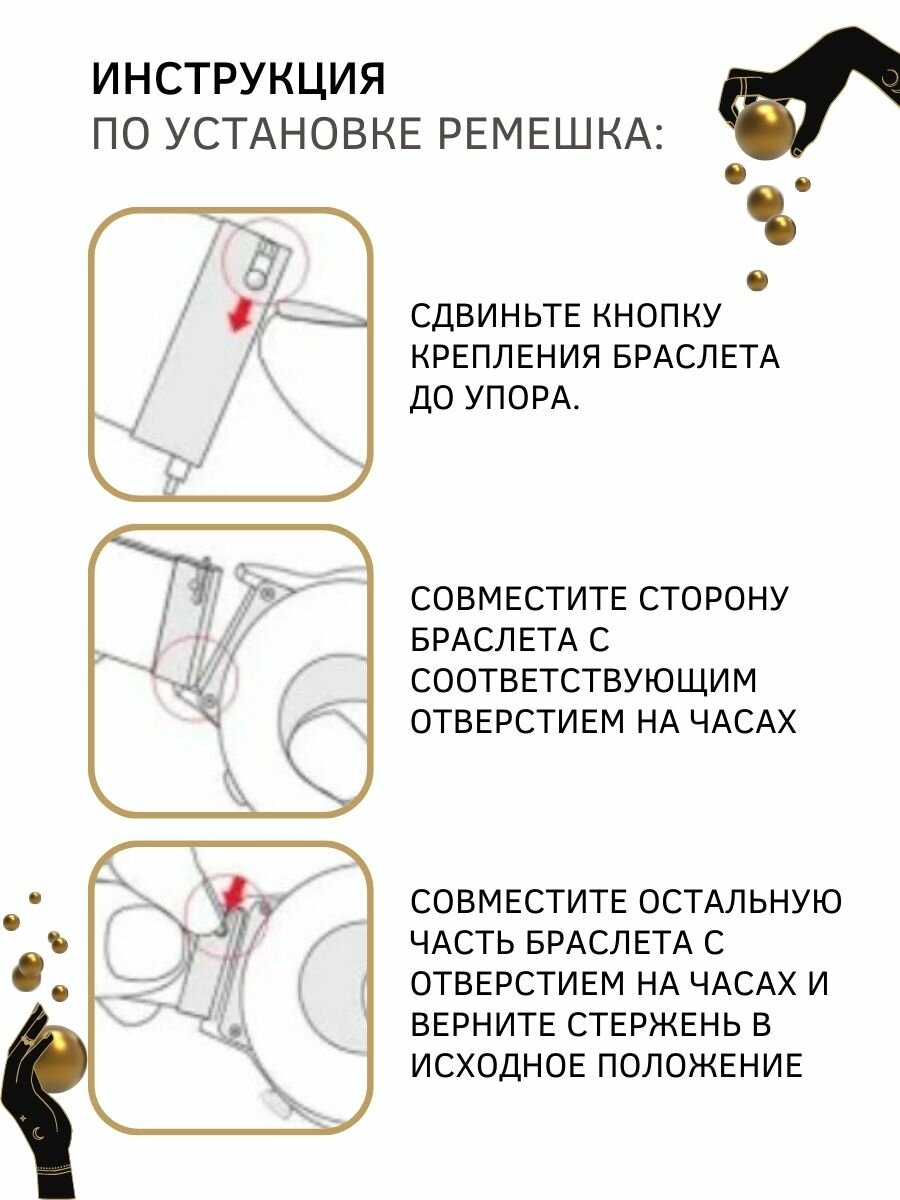 ИНСТРУКЦИЯ
ПО УСТАНОВКЕ РЕМЕШКА:

СДВИНЬТЕ КНОПКУ КРЕПЛЕНИЯ БРАСЛЕТА ДО УПОРА.

СОВМЕСТИТЕ СТОРОНУ БРАСЛЕТА С СООТВЕТСТВУЮЩИМ ОТВЕРСТИЕМ НА ЧАСАХ

СОВМЕСТИТЕ ОСТАЛЬНУЮ ЧАСТЬ БРАСЛЕТА С ОТВЕРСТИЕМ НА ЧАСАХ И ВЕРНИТЕ СТЕРЖЕНЬ В ИСХОДНОЕ ПОЛОЖЕНИЕ