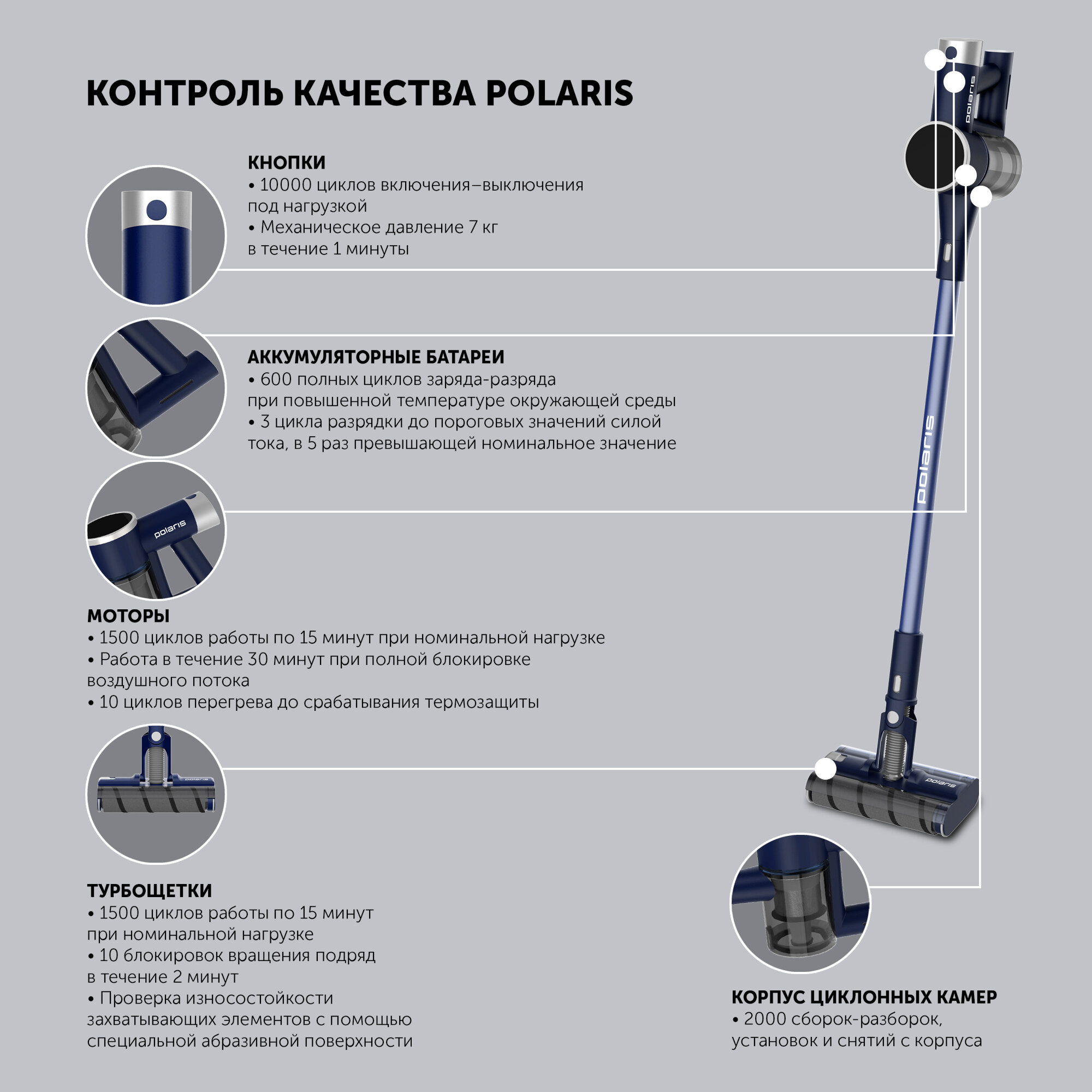 КОНТРОЛЬ КАЧЕСТВА POLARIS

КНОПКИ
• 10000 циклов включения–выключения под нагрузкой
• Механическое давление 7 кг в течение 1 минуты

АККУМУЛЯТОРНЫЕ БАТАРЕИ
• 600 полных циклов заряда-разряда при повышенной температуре окружающей среды
• 3 цикла разрядки до пороговых значений силой тока, в 5 раз превышающей номинальное значение

polaris

МОТОРЫ
• 1500 циклов работы по 15 минут при номинальной нагрузке
• Работа в течение 30 минут при полной блокировке воздушного потока
• 10 циклов перегрева до срабатывания термозащиты

polaris

ТУРБОЩЕТКИ
• 1500 циклов работы по 15 минут при номинальной нагрузке
• 10 блокировок вращения подряд в течение 2 минут
• Проверка износостойкости захватывающих элементов с помощью специальной абразивной поверхности

polaris

polaris

polaris

КОРПУС ЦИКЛОННЫХ КАМЕР
• 2000 сборок-разборок, установок и снятий с корпуса