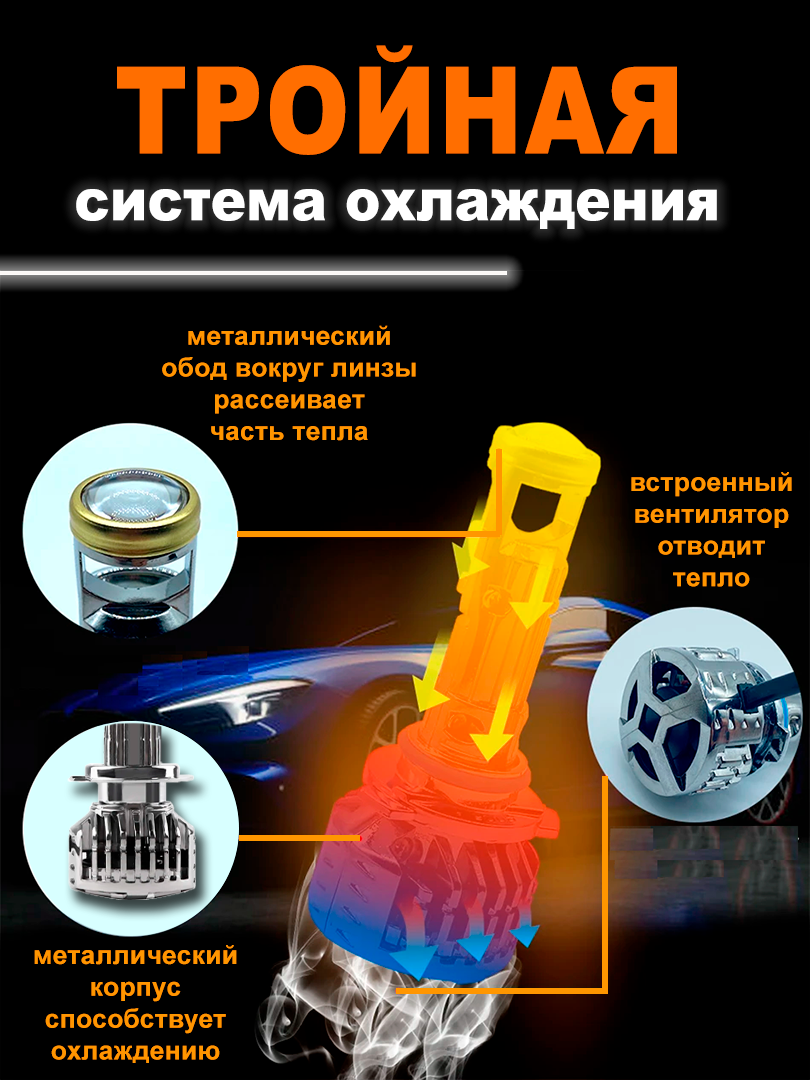 ТРОЙНАЯ
система охлаждения

металлический обод вокруг линзы рассеивает часть тепла

встроенный вентилятор отводит тепло

металлический корпус способствует охлаждению