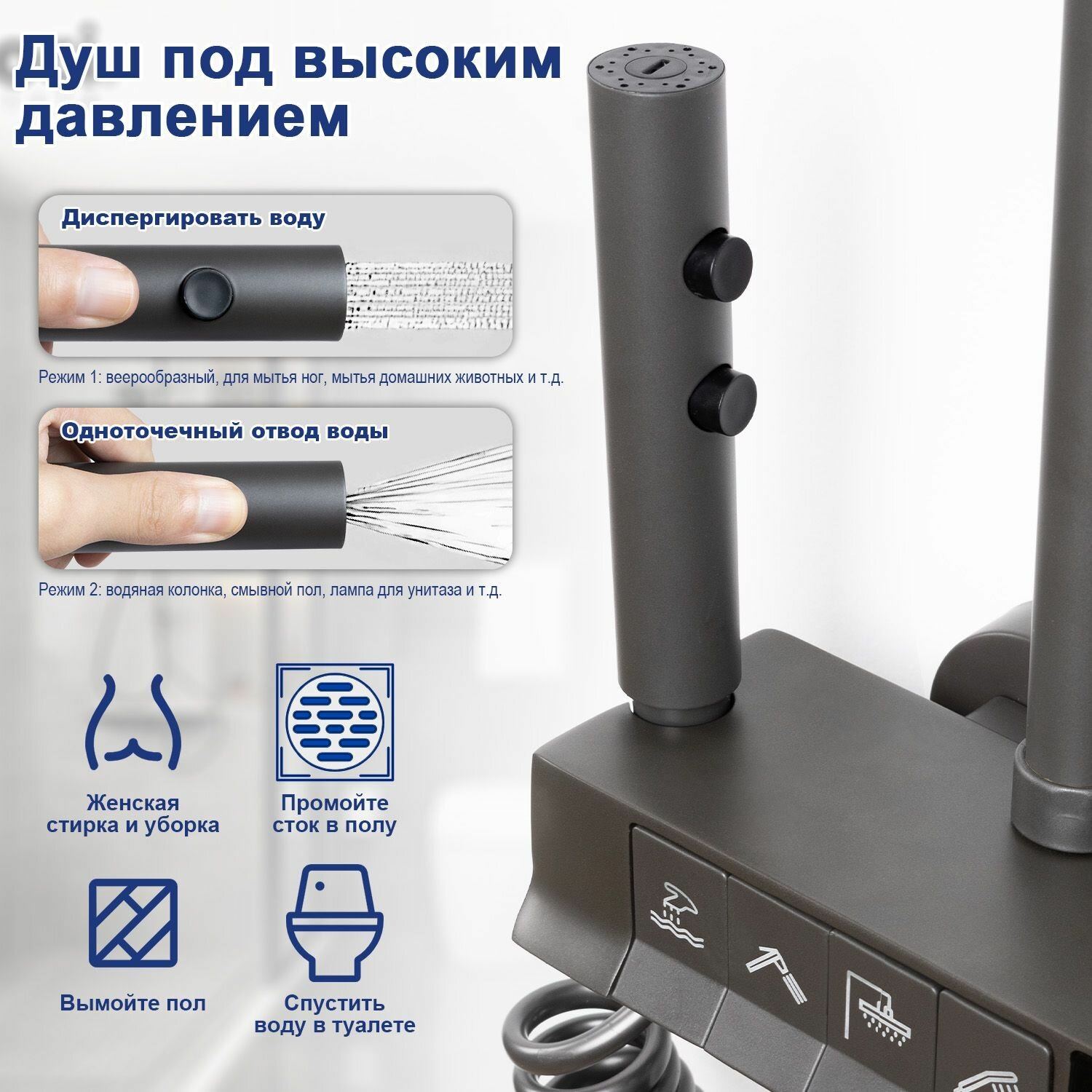 Душ под высоким давлением

Диспергировать воду

Режим 1: веерообразный, для мытья ног, мытья домашних животных и т.д.

Одноточечный отвод воды

Режим 2: водяная колонка, смывной пол, лампа для унитаза и т.д.

Женская стирка и уборка

Промойте сток в полу

Вымойте пол

Спустить воду в туалете