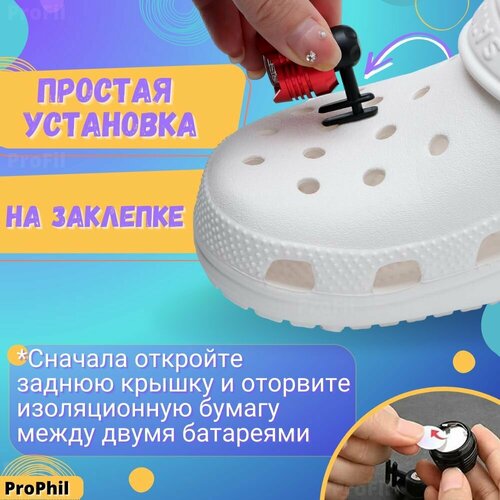 ProPhil

ПРОСТАЯ УСТАНОВКА

ProPhil

НА ЗАКЛЕПКЕ

*Сначала откройте заднюю крышку и оторвите изоляционную бумагу между двумя батареями

ProPhil