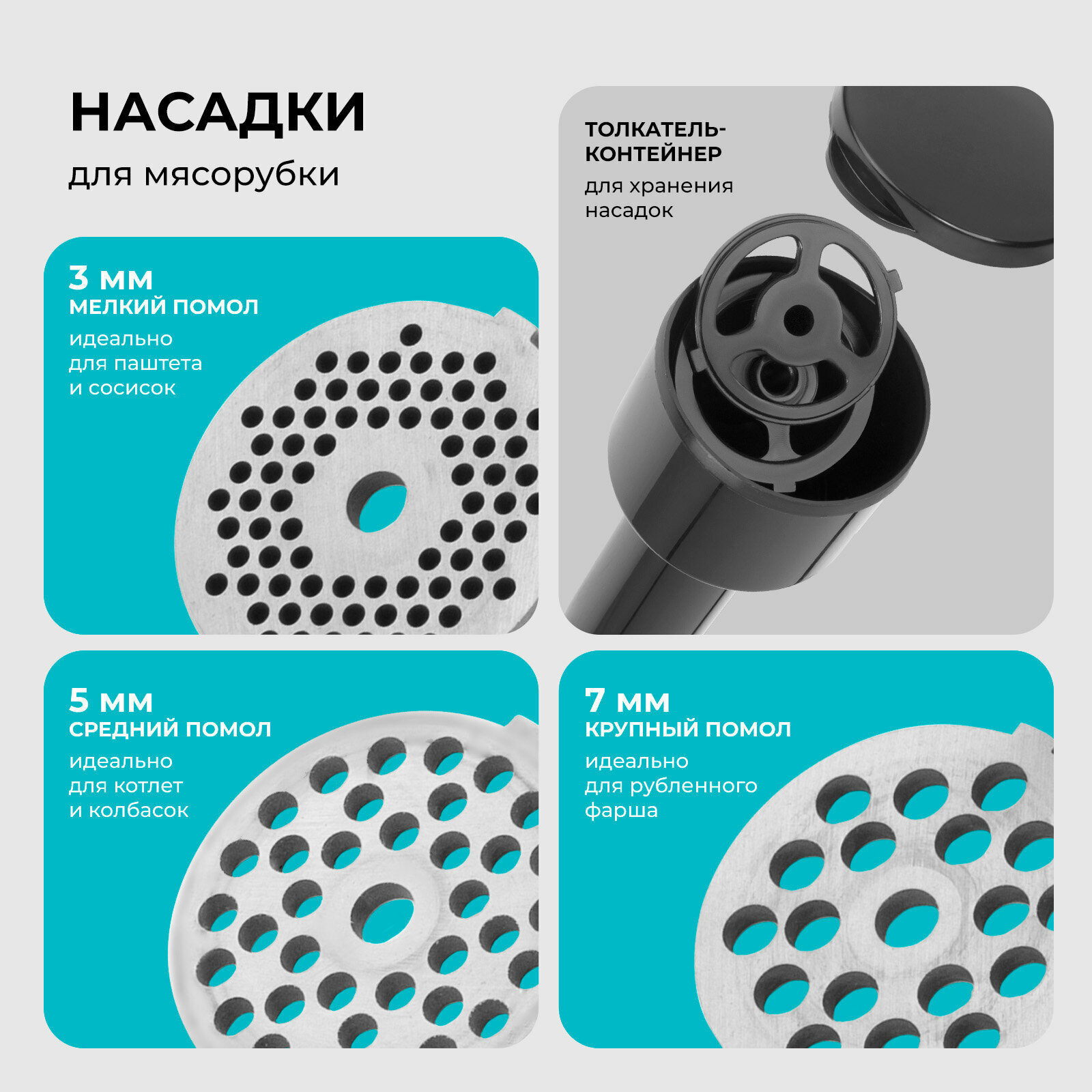 НАСАДКИ
для мясорубки

ТОЛКАТЕЛЬ-КОНТЕЙНЕР
для хранения насадок

3 мм
МЕЛКИЙ ПОМОЛ
идеально для паштета и сосисок

5 мм
СРЕДНИЙ ПОМОЛ
идеально для котлет и колбасок

7 мм
КРУПНЫЙ ПОМОЛ
идеально для рубленного фарша