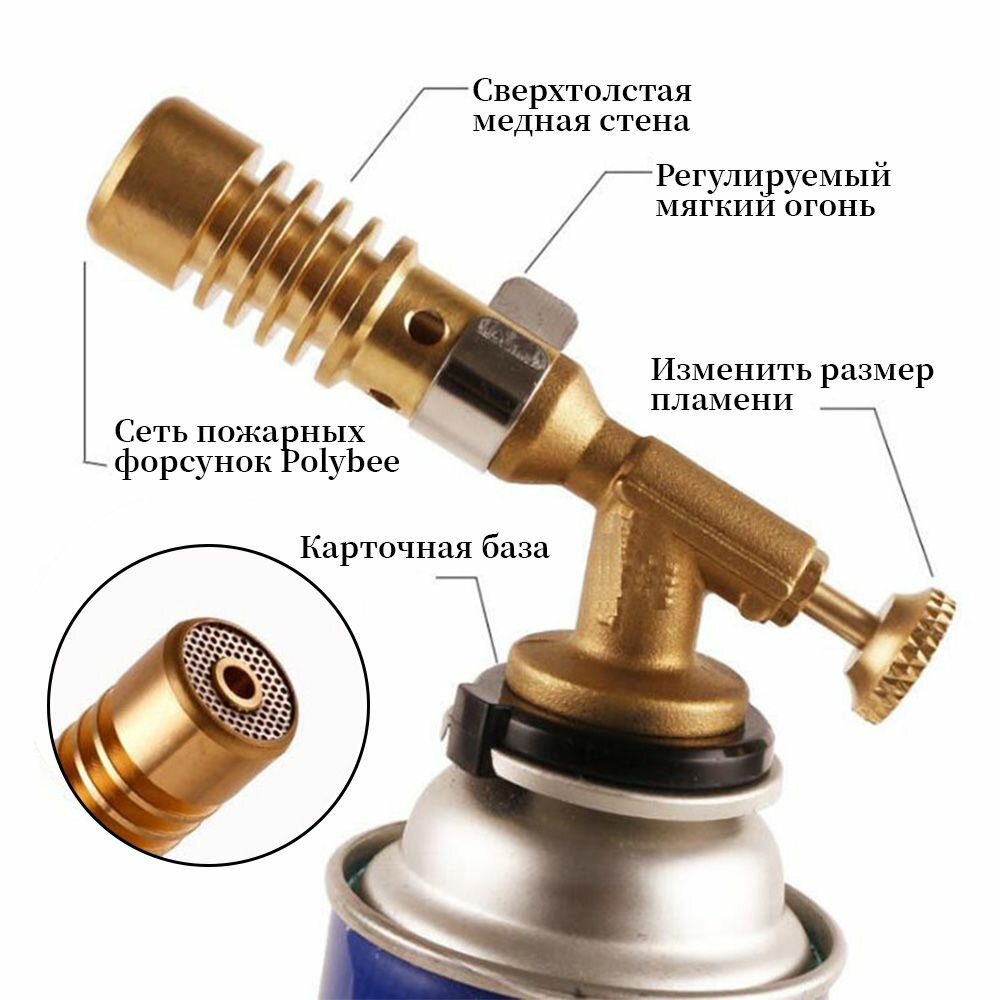 Сверхтолстая медная стена

Регулируемый мягкий огонь

Изменить размер пламени

Сеть пожарных форсунок Polybee

Карточная база