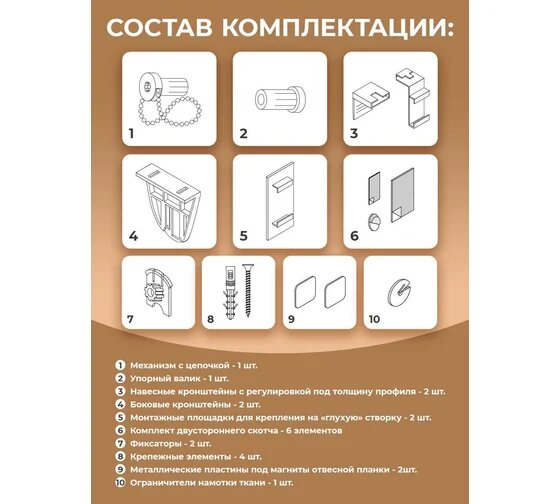 СОСТАВ КОМПЛЕКТАЦИИ:

1

2

3

4

5

6

7

8

9

10

1 Механизм с цепочкой - 1 шт.
2 Упорный валик - 1 шт.
3 Навесные кронштейны с регулировкой под толщину профиля - 2 шт.
4 Боковые кронштейны - 2 шт.
5 Монтажные площадки для крепления на «глухую» створку - 2 шт.
6 Комплект двустороннего скотча - 6 элементов
7 Фиксаторы - 2 шт.
8 Крепежные элементы - 4 шт.
9 Металлические пластины под магниты отвесной планки - 2шт.
10 Ограничители намотки ткани - 1 шт.