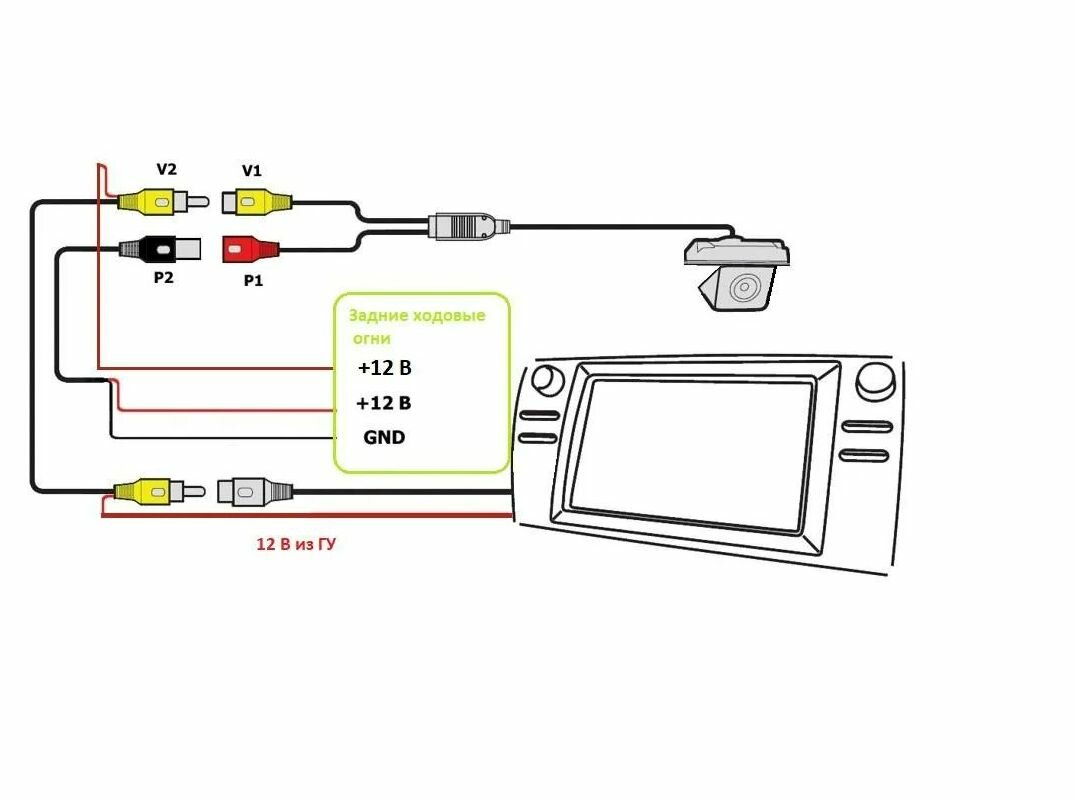 V2
V1
P2
P1
Задние ходовые огни
+12 В
+12 В
GND
12 В из ГУ