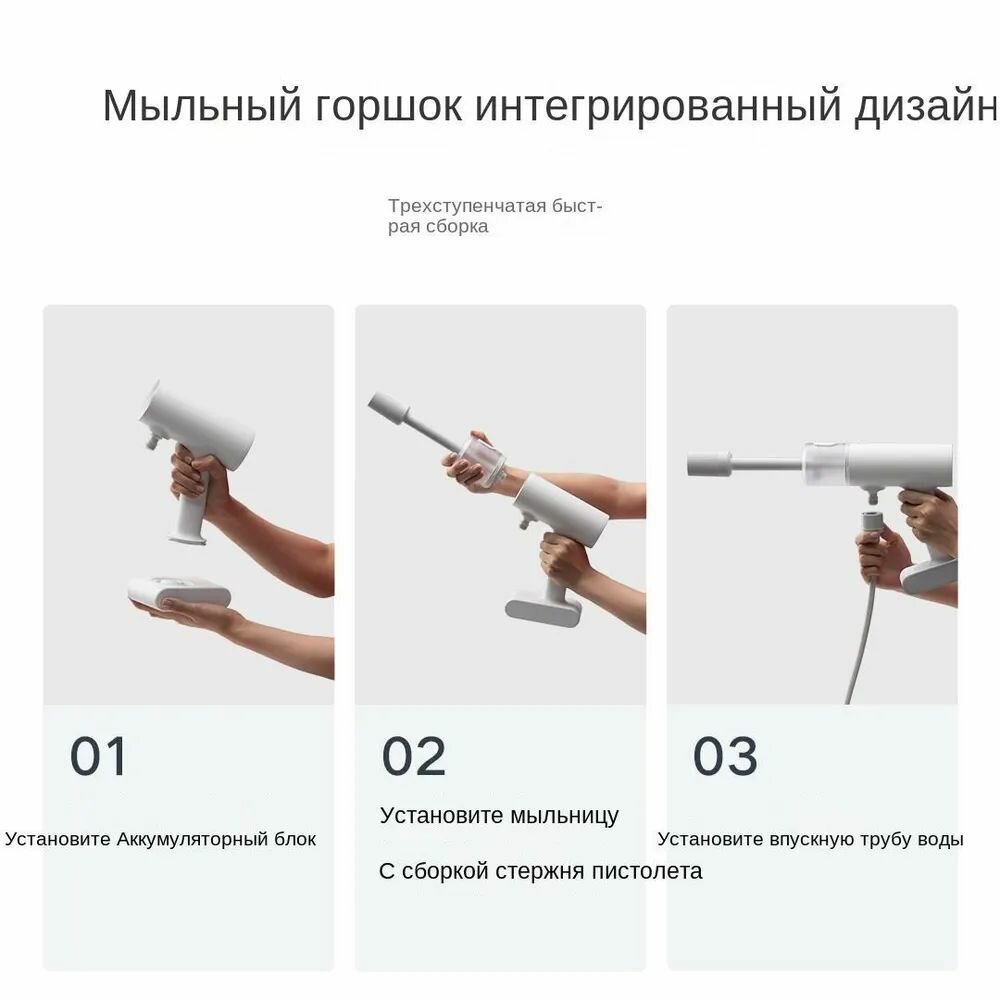 Мыльный горшок интегрированный дизайн

Трехступенчатая быстрая сборка

01

Установите Аккумуляторный блок

02

Установите мыльницу

С сборкой стержня пистолета

03

Установите впускную трубу воды