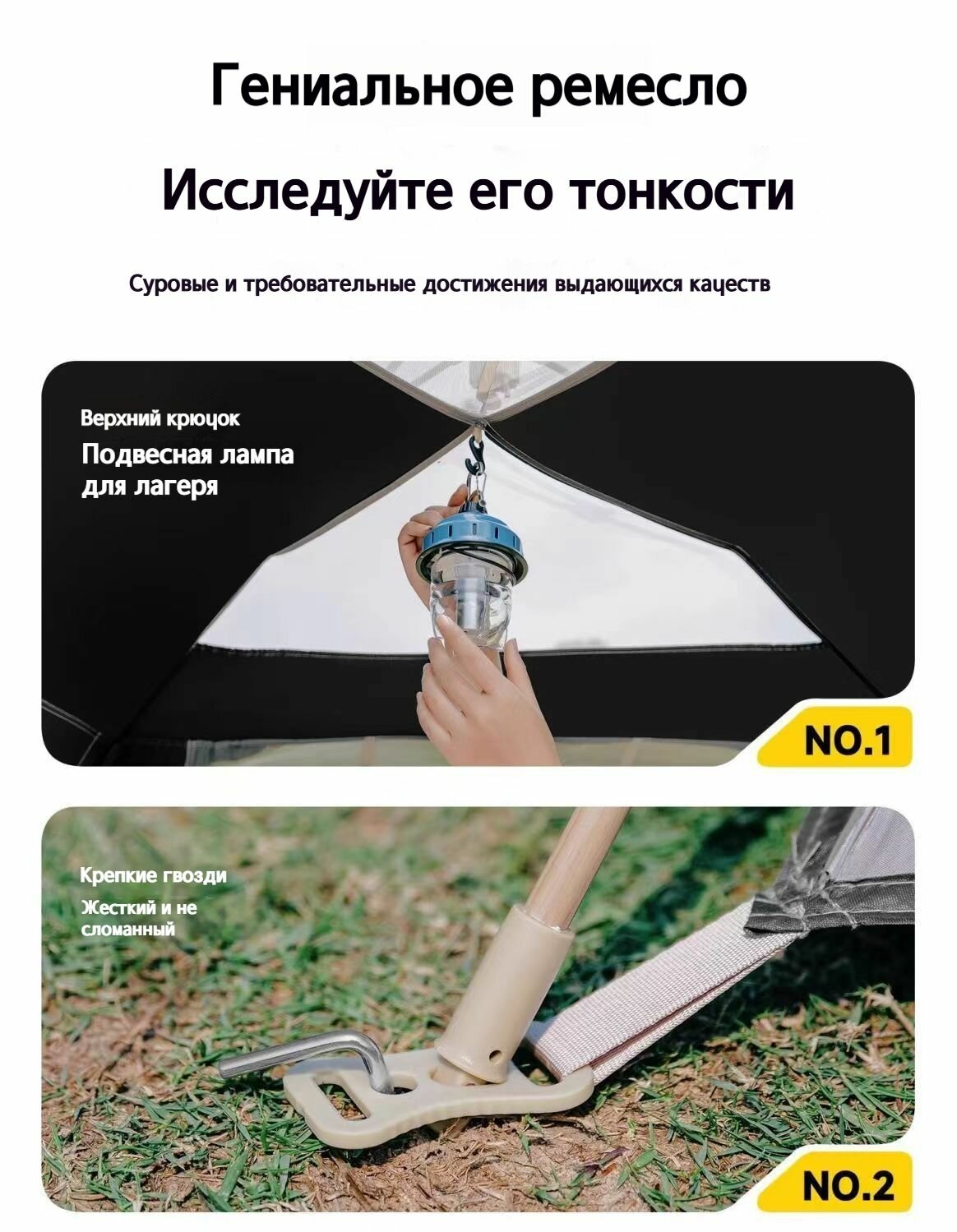 Гениальное ремесло

Исследуйте его тонкости

Суровые и требовательные достижения выдающихся кацеств

Верхний крюцок

Подвесная лампа для лагеря

NO.1

Крепкие гвозди

Жесткий и не сломанный

NO.2