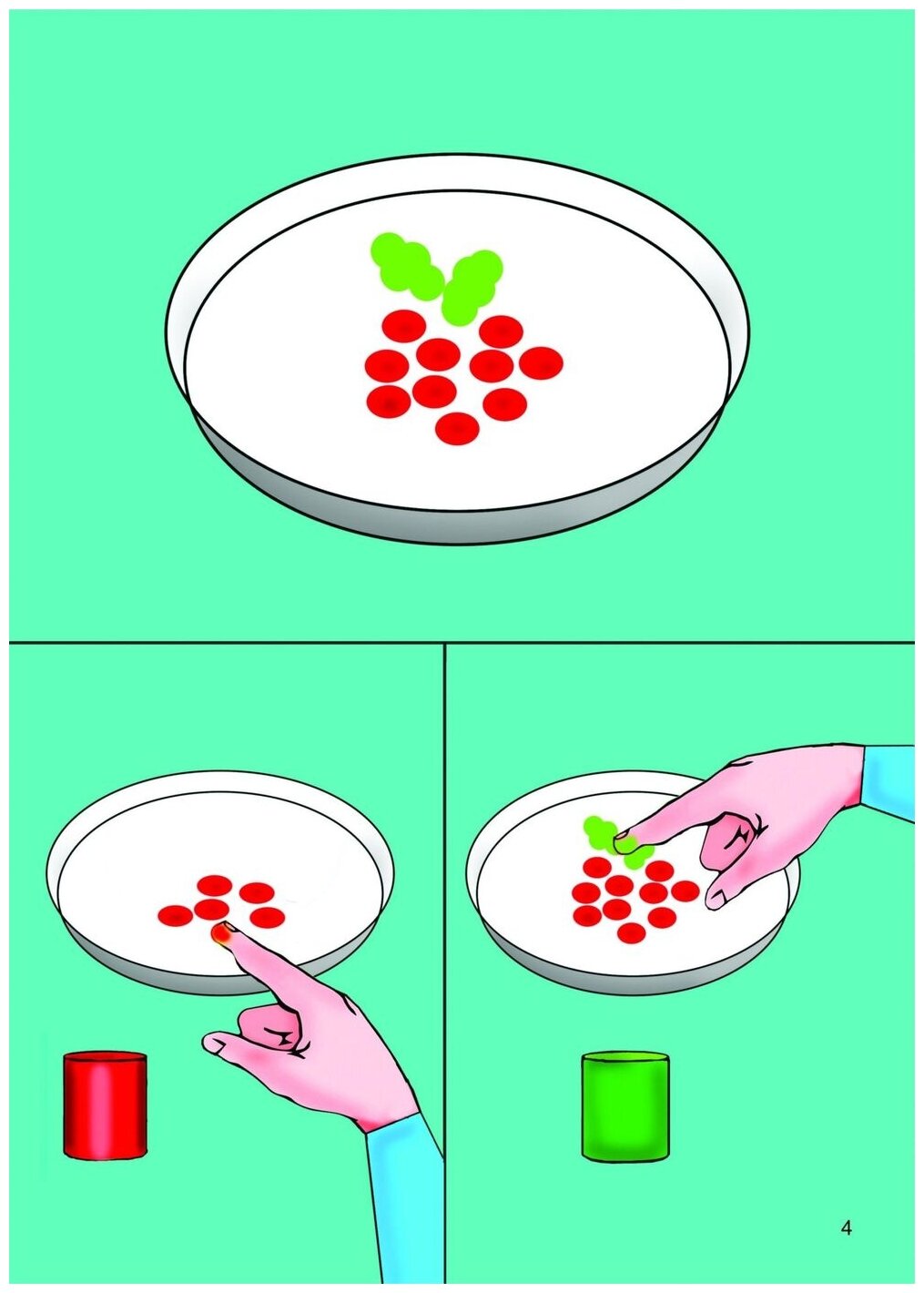 4