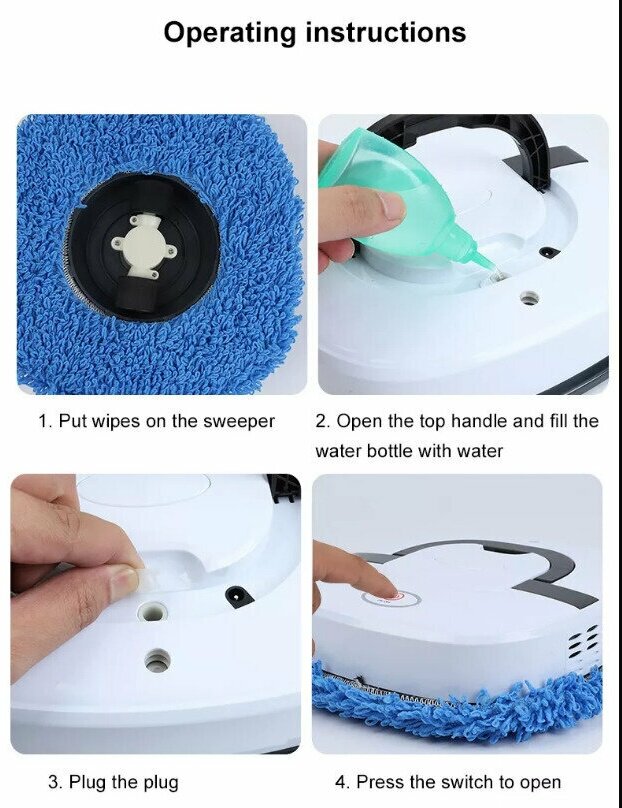 Operating instructions

1. Put wipes on the sweeper

2. Open the top handle and fill the water bottle with water

3. Plug the plug

4. Press the switch to open