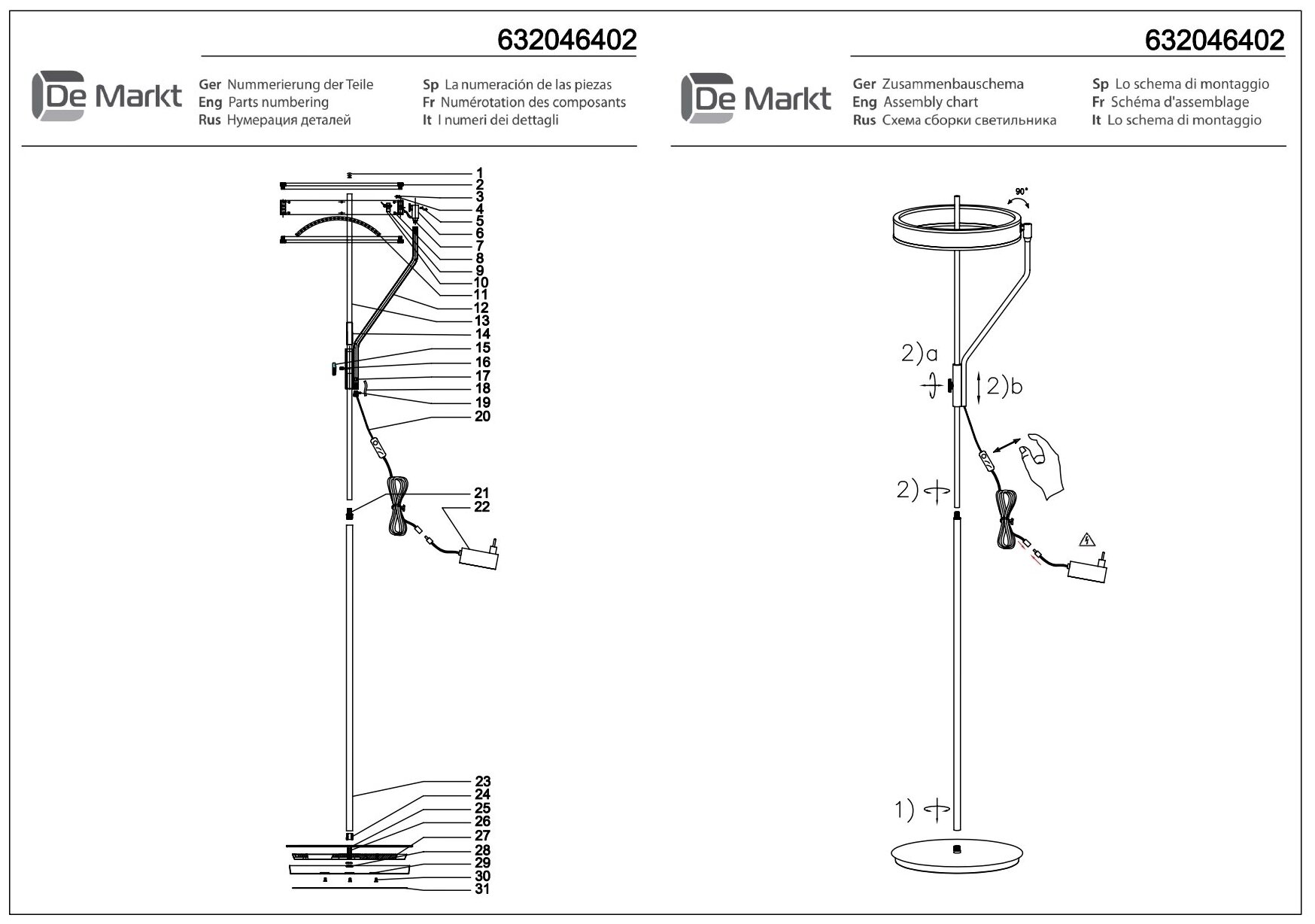 632046402

De Markt

Ger Nummerierung der Teile
Eng Parts numbering
Rus Нумерация деталей

Sp La numeración de las piezas
Fr Numérotation des composants
It I numeri dei dettagli

1
2
3
4
5
6
7
8
9
10
11
12
13
14
15
16
17
18
19
20
21
22
23
24
25
26
27
28
29
30
31

632046402

De Markt

Ger Zusammenbauschema
Eng Assembly chart
Rus Схема сборки светильника

Sp Lo schema di montaggio
Fr Schéma d'assemblage
It Lo schema di montaggio

90°

2)a

2)b

2)

1)