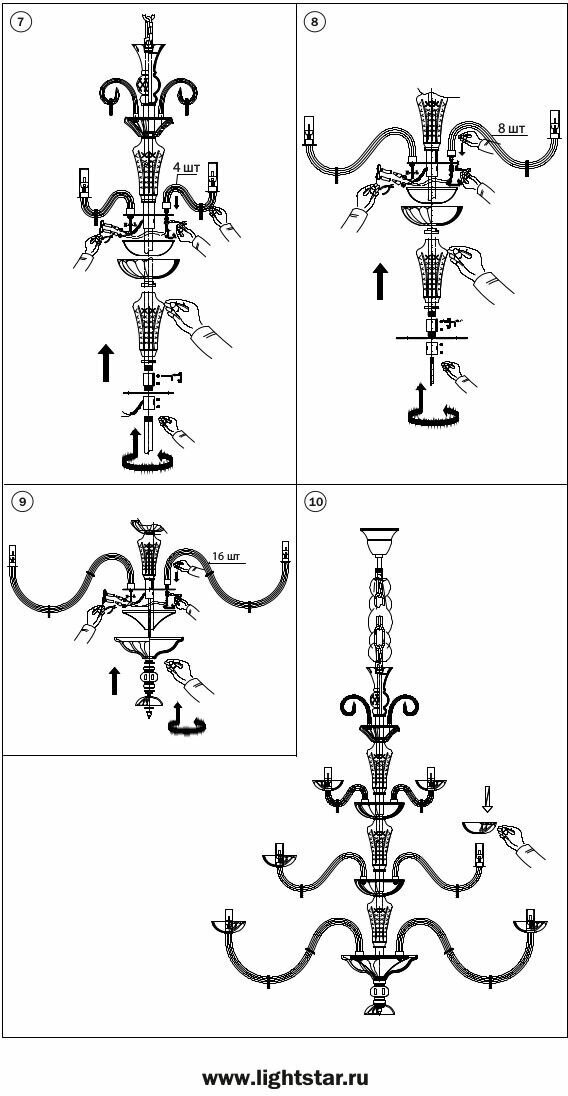 7

4 шт

8

8 шт

9

16 шт

10

www.lightstar.ru