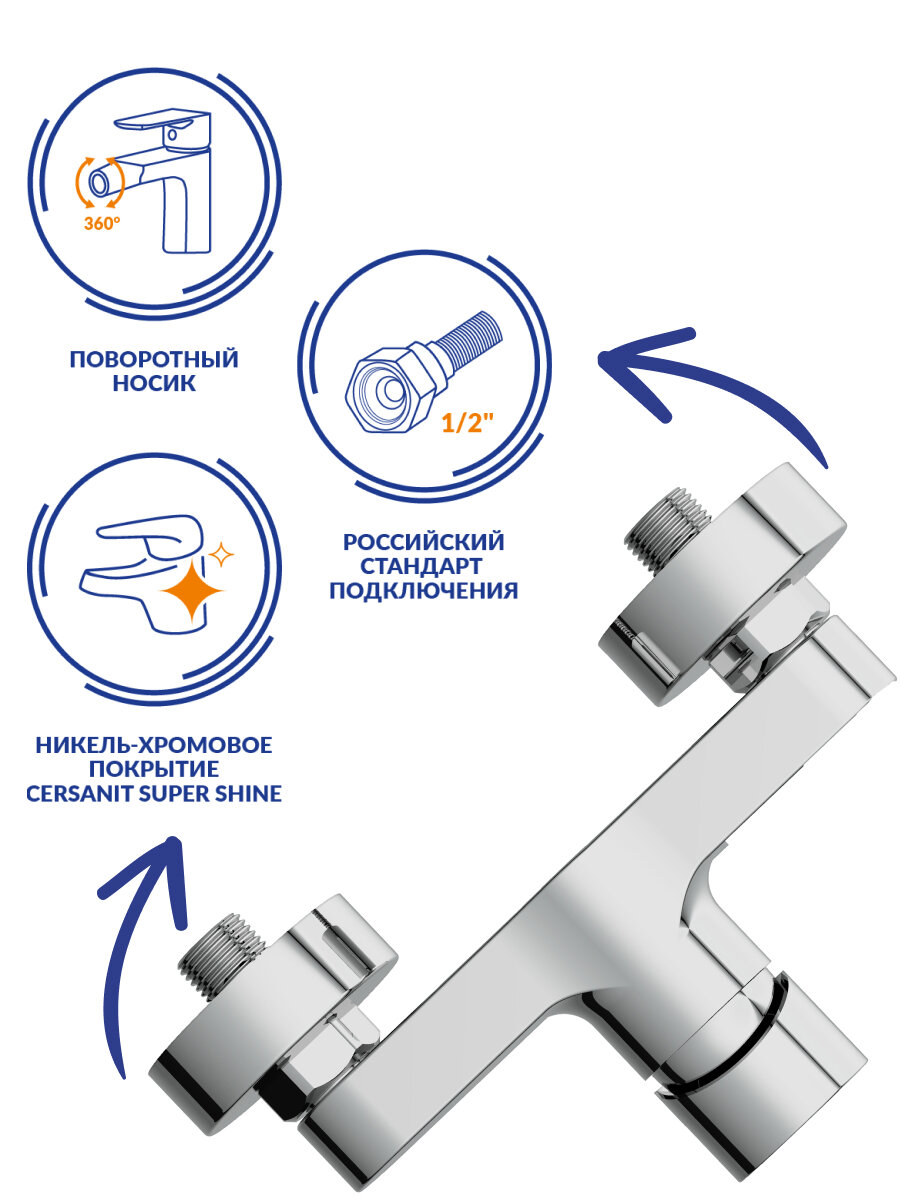 360°

ПОВОРОТНЫЙ НОСИК

1/2"

РОССИЙСКИЙ СТАНДАРТ ПОДКЛЮЧЕНИЯ

НИКЕЛЬ-ХРОМОВОЕ ПОКРЫТИЕ CERSANIT SUPER SHINE