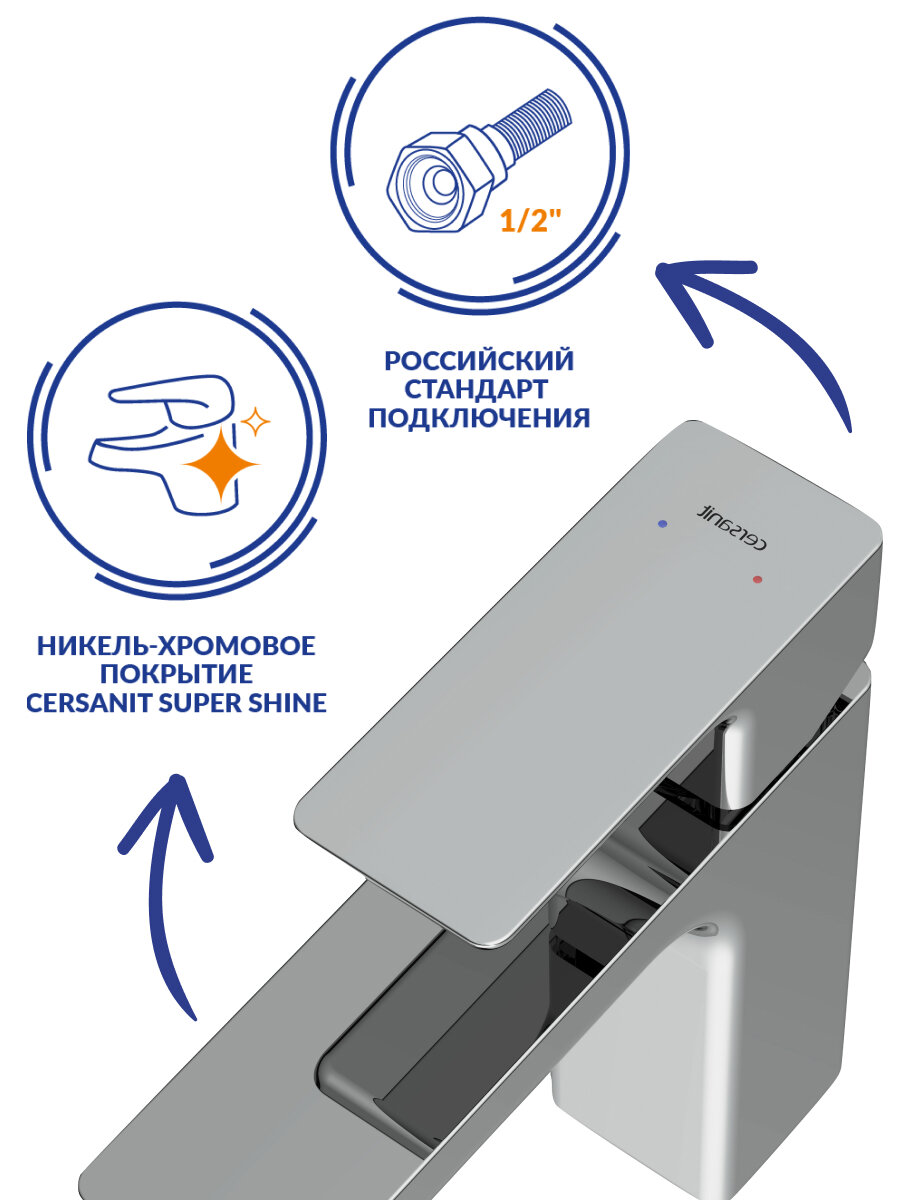 1/2"

РОССИЙСКИЙ СТАНДАРТ ПОДКЛЮЧЕНИЯ

НИКЕЛЬ-ХРОМОВОЕ ПОКРЫТИЕ CERSANIT SUPER SHINE

cersanit