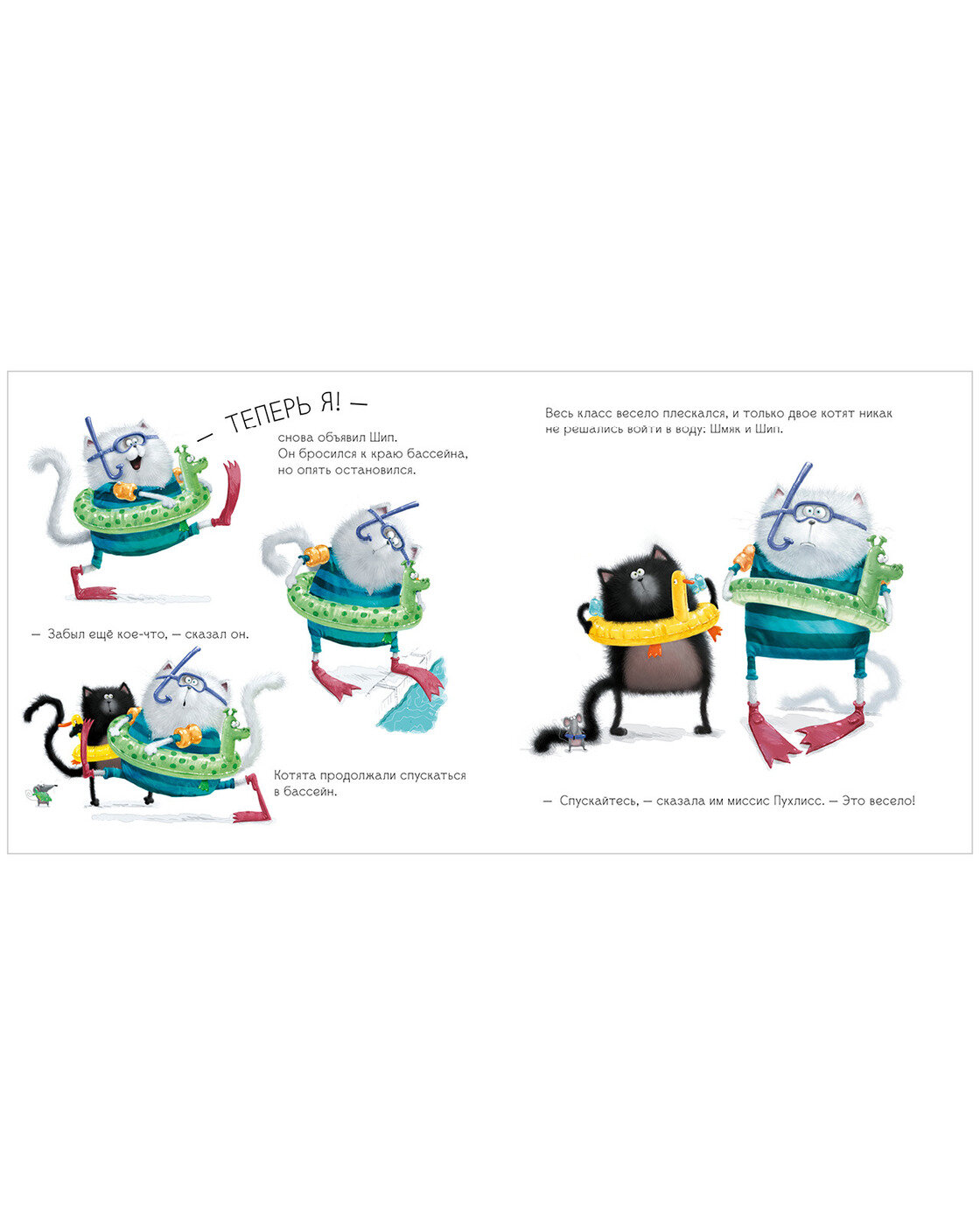 — ТЕПЕРЬ Я! — снова объявил Шип. Он бросился к краю бассейна, но опять остановился.

— Забыл ещё кое-что, — сказал он.

Котята продолжали спускаться в бассейн.

Весь класс весело плескался, и только двое котят никак не решались войти в воду: Шмяк и Шип.

— Спускайтесь, — сказала им миссис Пухлисс. — Это весело!