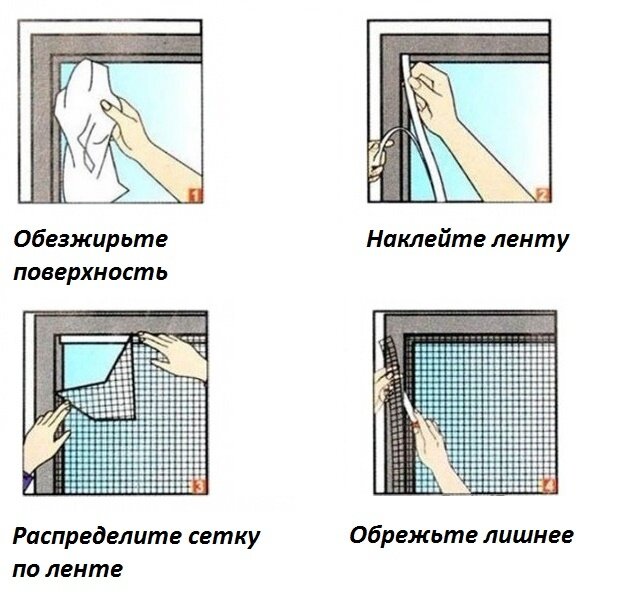 1

Обезжирьте поверхность

2

Наклейте ленту

3

Распределите сетку по ленте

4

Обрежьте лишнее