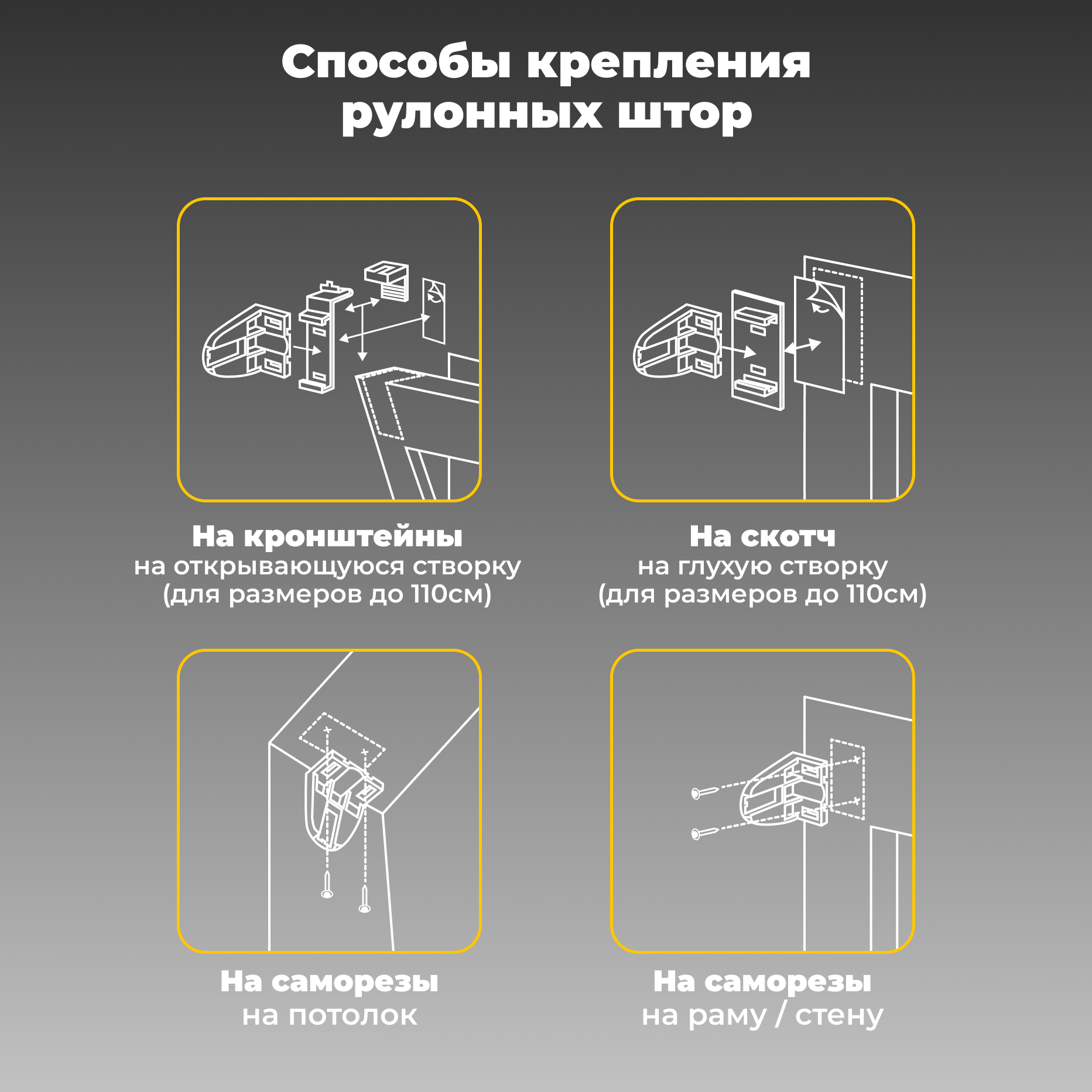 Способы крепления рулонных штор

На кронштейны
на открывающуюся створку
(для размеров до 110см)

На скотч
на глухую створку
(для размеров до 110см)

На саморезы
на потолок

На саморезы
на раму / стену