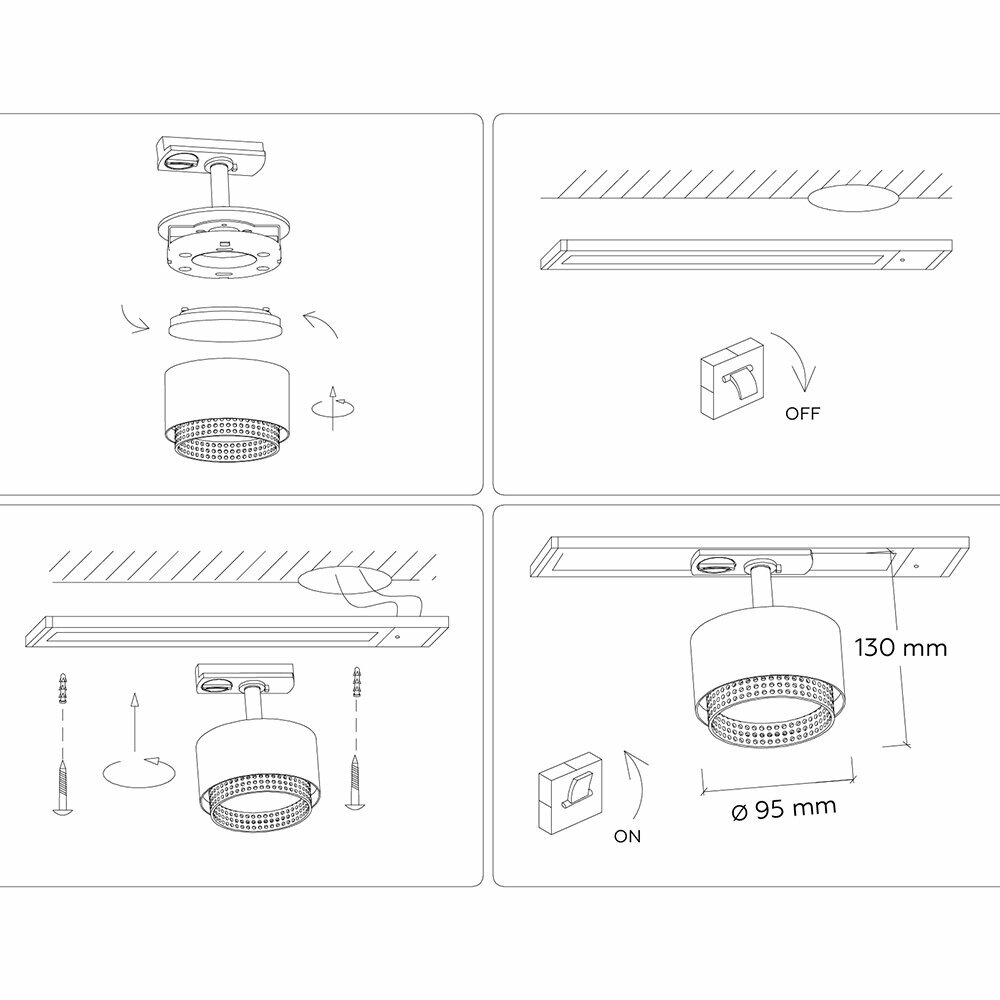 OFF

130 mm

ø 95 mm

ON