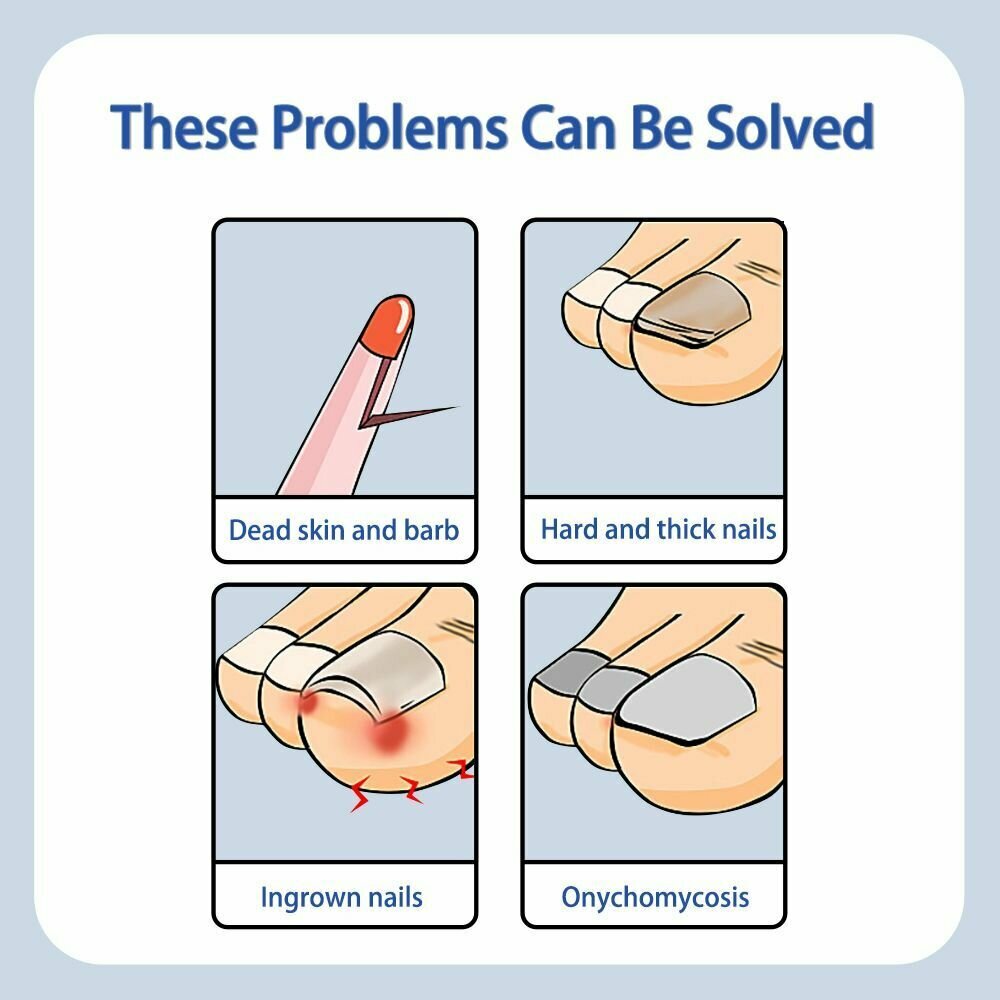 These Problems Can Be Solved

Dead skin and barb

Hard and thick nails

Ingrown nails

Onychomycosis