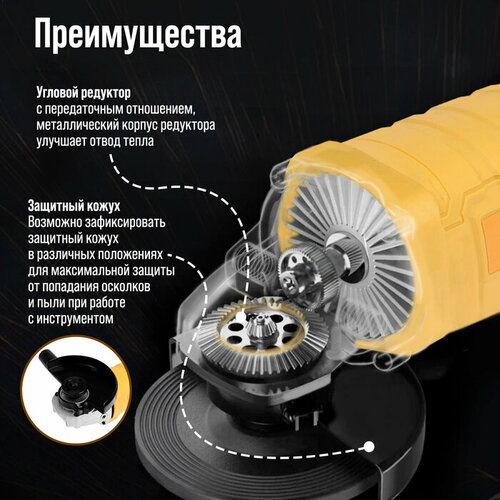 Преимущества

Угловой редуктор
с передаточным отношением, металлический корпус редуктора улучшает отвод тепла

Защитный кожух
Возможно зафиксировать защитный кожух в различных положениях для максимальной защиты от попадания осколков и пыли при работе с инструментом