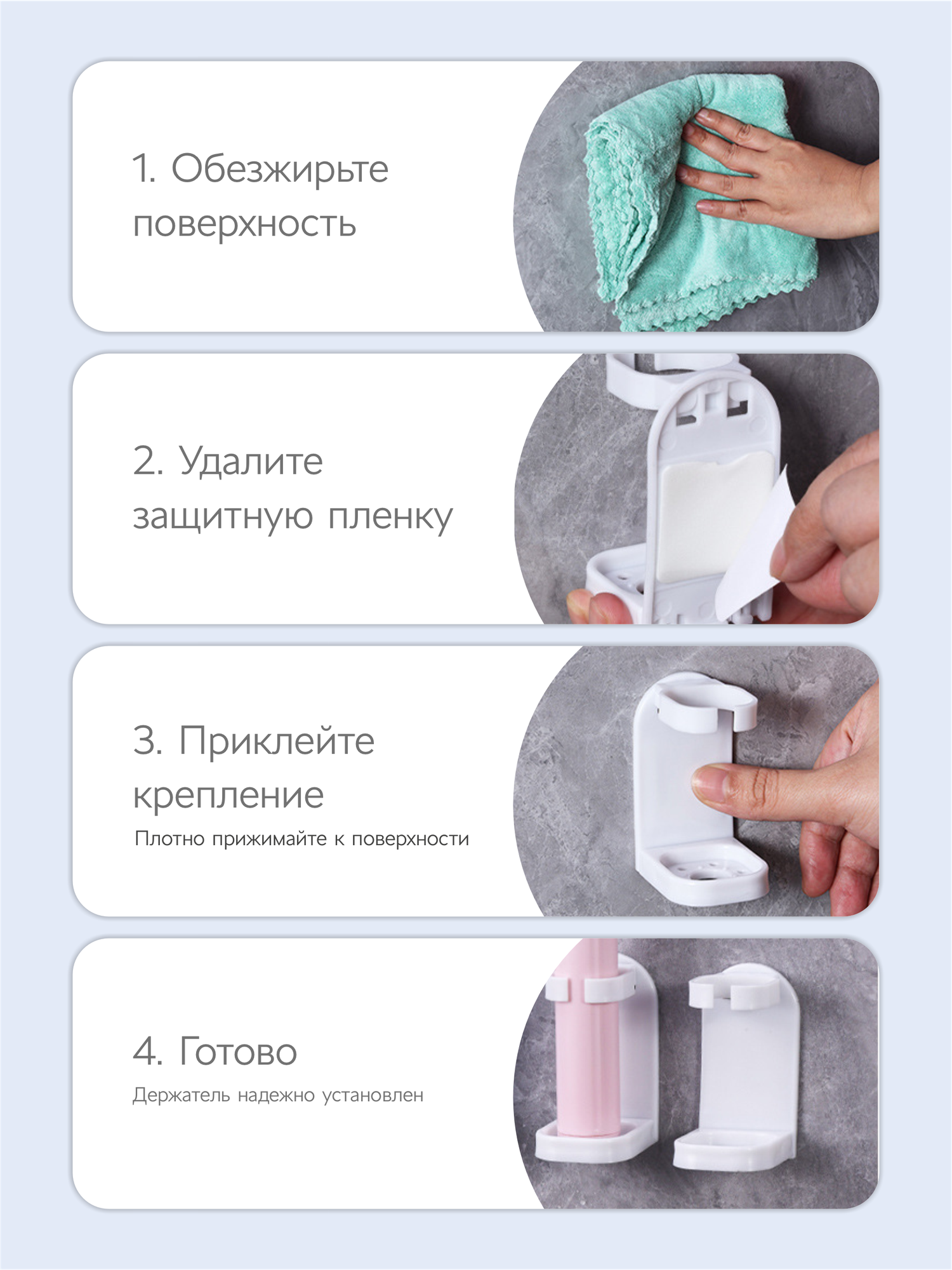 1. Обезжирьте поверхность

2. Удалите защитную пленку

3. Приклейте крепление
Плотно прижимайте к поверхности

4. Готово
Держатель надежно установлен