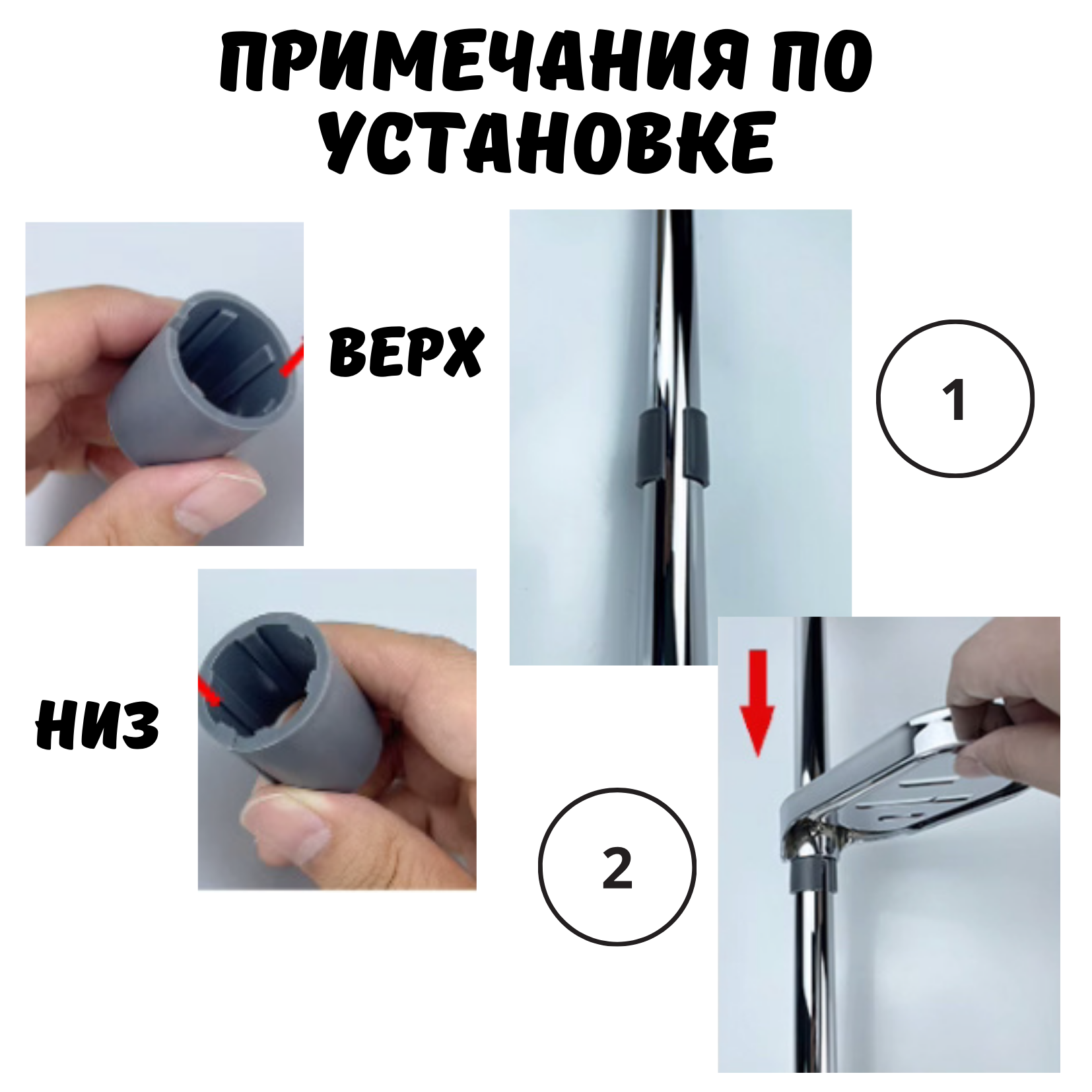 ПРИМЕЧАНИЯ ПО УСТАНОВКЕ

ВЕРХ

1

НИЗ

2